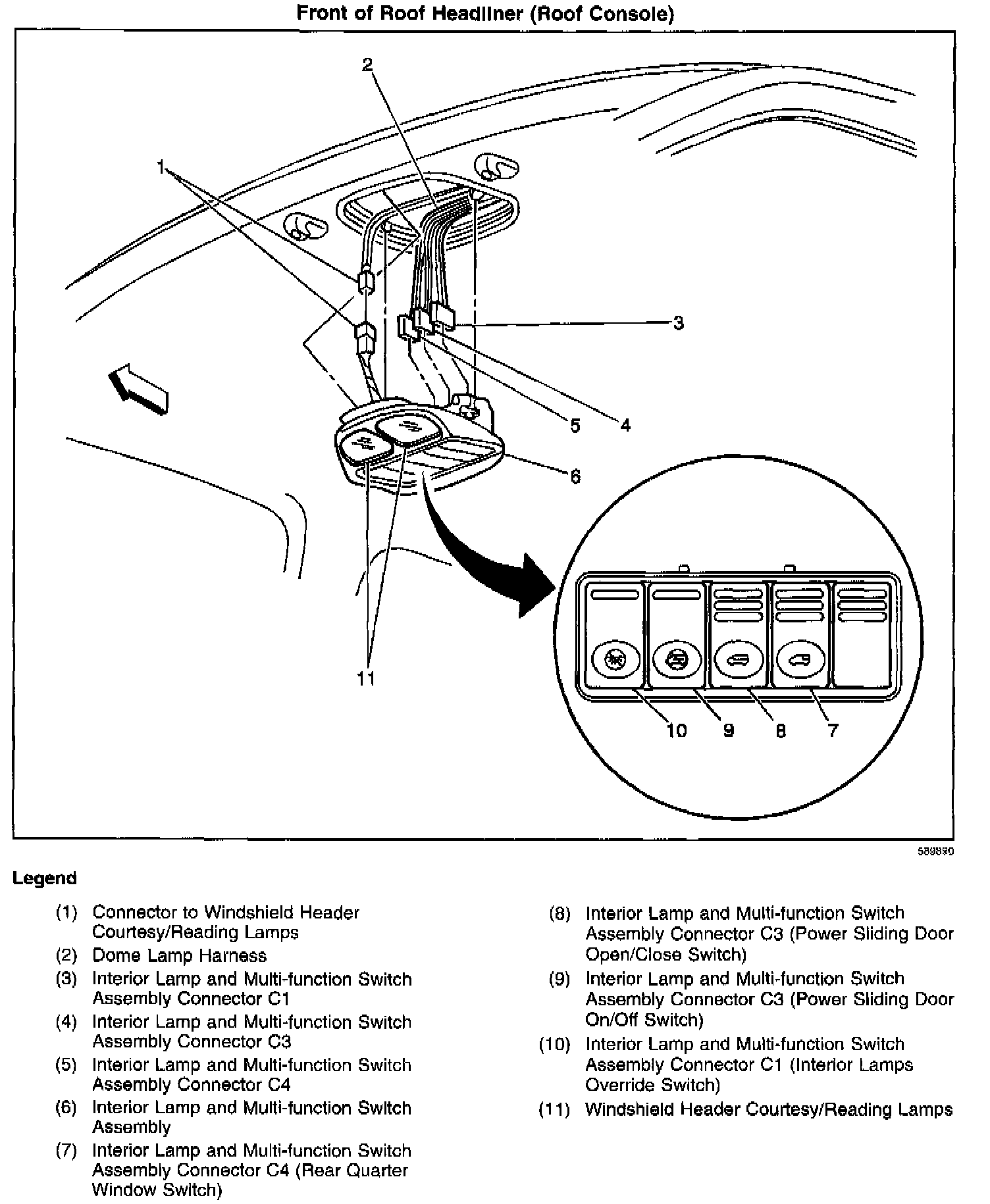 Front of Roof Headliner (Roof Console)

2
1
3
5
4
6
11
10
9
8
7

589890

Legend

(1) Connector to Windshield Header Courtesy/Reading Lamps
(2) Dome Lamp Harness
(3) Interior Lamp and Multi-function Switch Assembly Connector C1
(4) Interior Lamp and Multi-function Switch Assembly Connector C3
(5) Interior Lamp and Multi-function Switch Assembly Connector C4
(6) Interior Lamp and Multi-function Switch Assembly
(7) Interior Lamp and Multi-function Switch Assembly Connector C4 (Rear Quarter Window Switch)
(8) Interior Lamp and Multi-function Switch Assembly Connector C3 (Power Sliding Door Open/Close Switch)
(9) Interior Lamp and Multi-function Switch Assembly Connector C3 (Power Sliding Door On/Off Switch)
(10) Interior Lamp and Multi-function Switch Assembly Connector C1 (Interior Lamps Override Switch)
(11) Windshield Header Courtesy/Reading Lamps