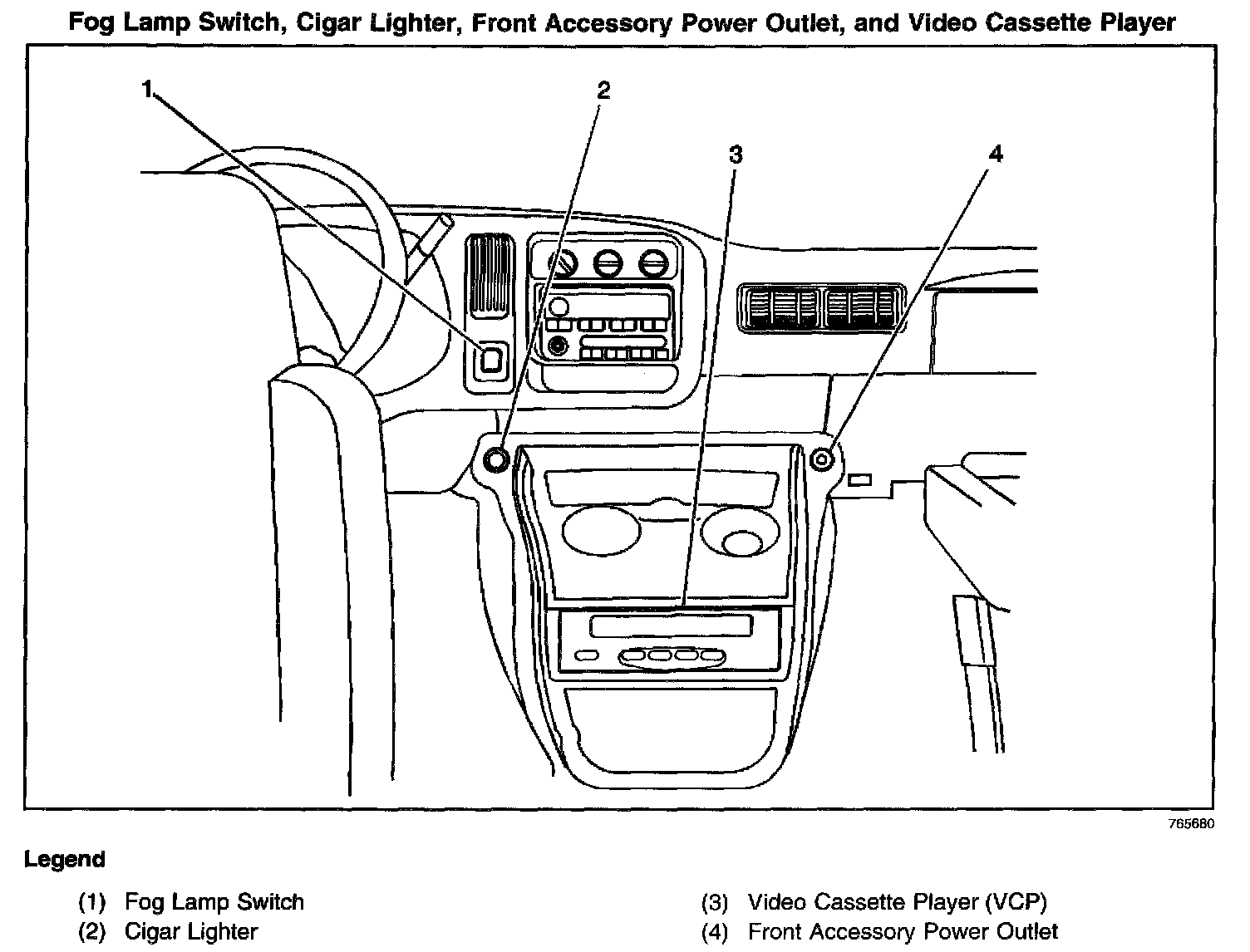 Fog Lamp Switch, Cigar Lighter, Front Accessory Power Outlet, and Video Cassette Player

1

2

3

4

765680

Legend

(1) Fog Lamp Switch
(2) Cigar Lighter
(3) Video Cassette Player (VCP)
(4) Front Accessory Power Outlet