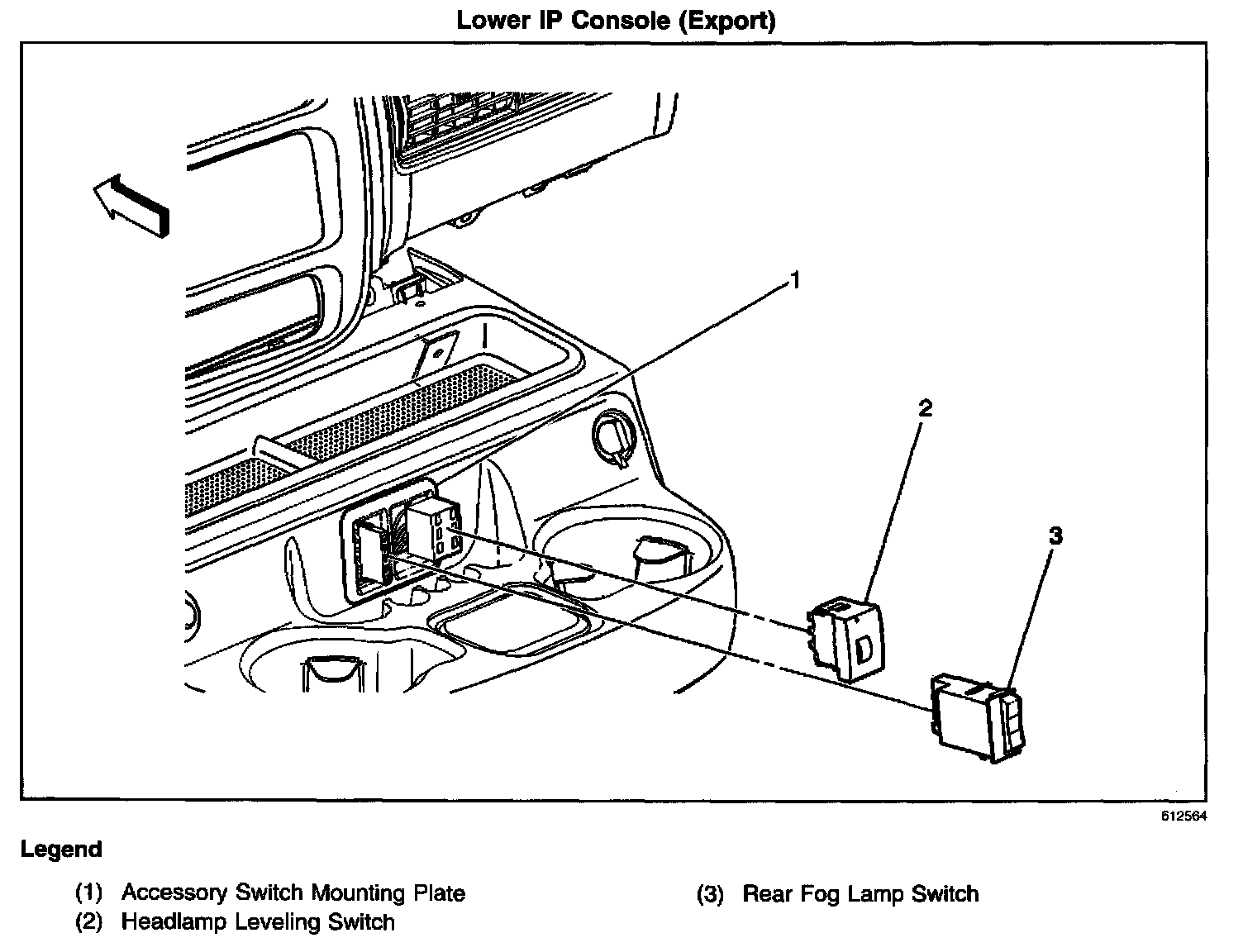 Lower IP Console (Export)

1

2

3

612564

Legend

(1) Accessory Switch Mounting Plate
(2) Headlamp Leveling Switch

(3) Rear Fog Lamp Switch