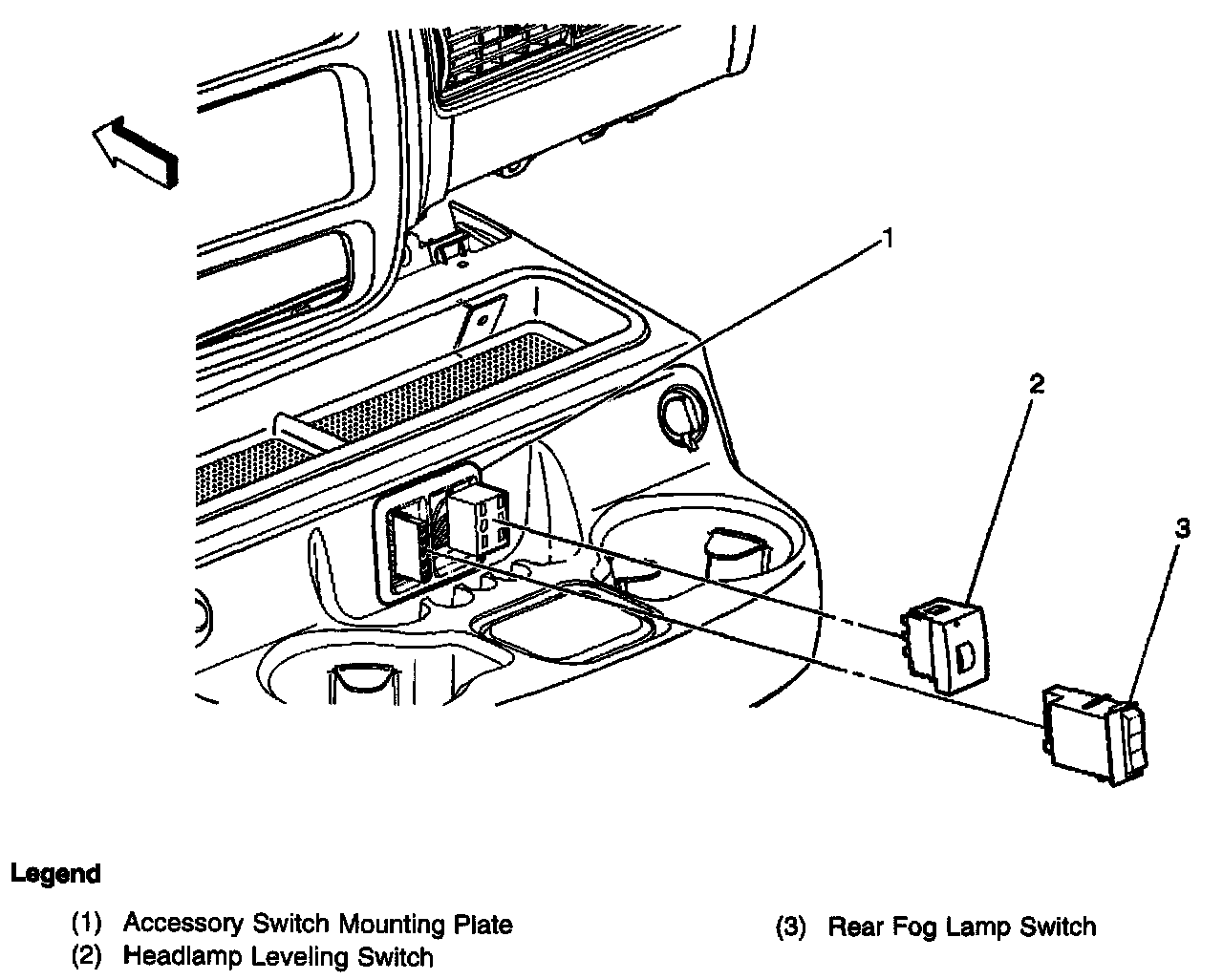 1

2

3

Legend

(1) Accessory Switch Mounting Plate
(2) Headlamp Leveling Switch
(3) Rear Fog Lamp Switch