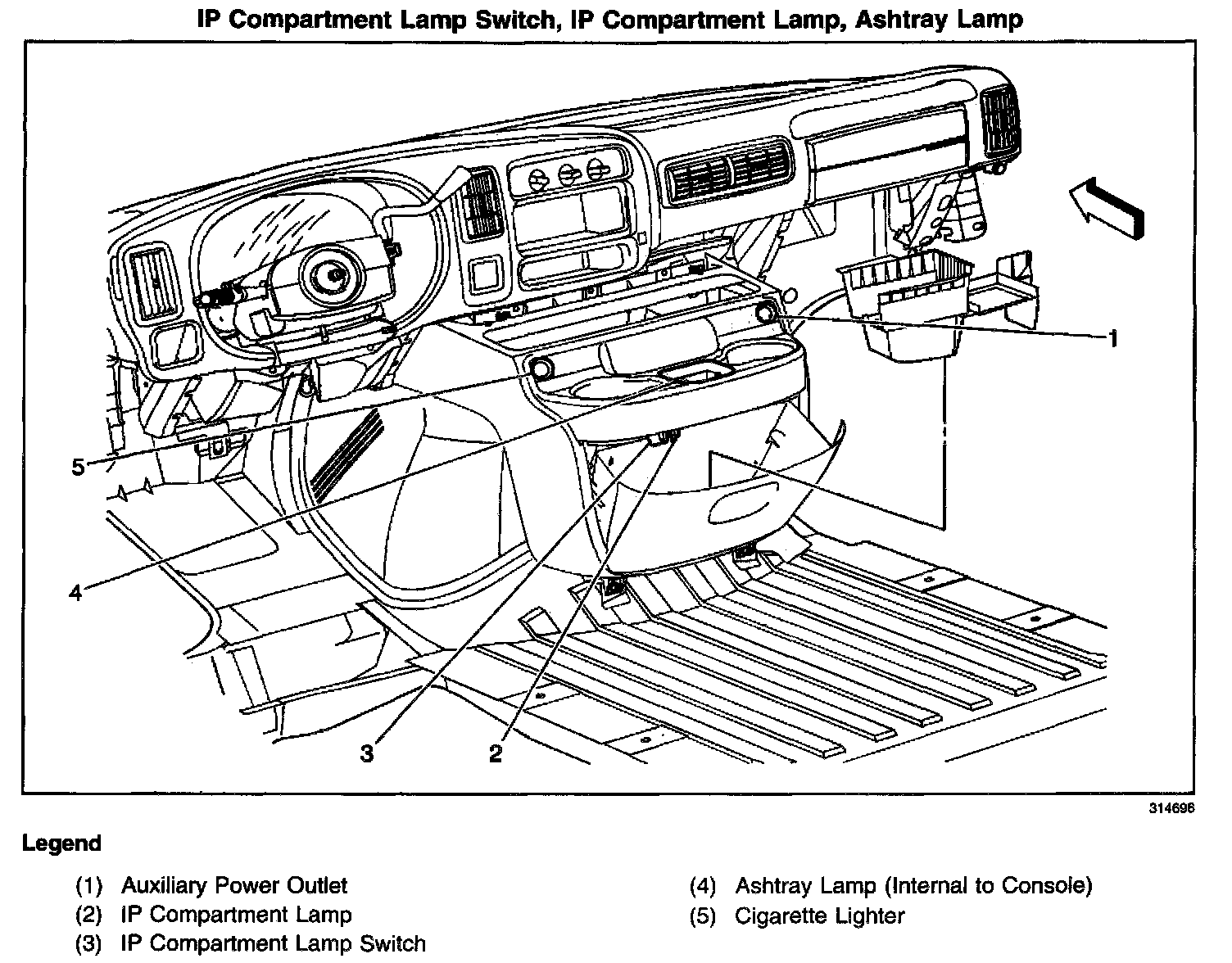 IP Compartment Lamp Switch, IP Compartment Lamp, Ashtray Lamp

1

5

4

3

2

314696

Legend

(1) Auxiliary Power Outlet
(2) IP Compartment Lamp
(3) IP Compartment Lamp Switch

(4) Ashtray Lamp (Internal to Console)
(5) Cigarette Lighter