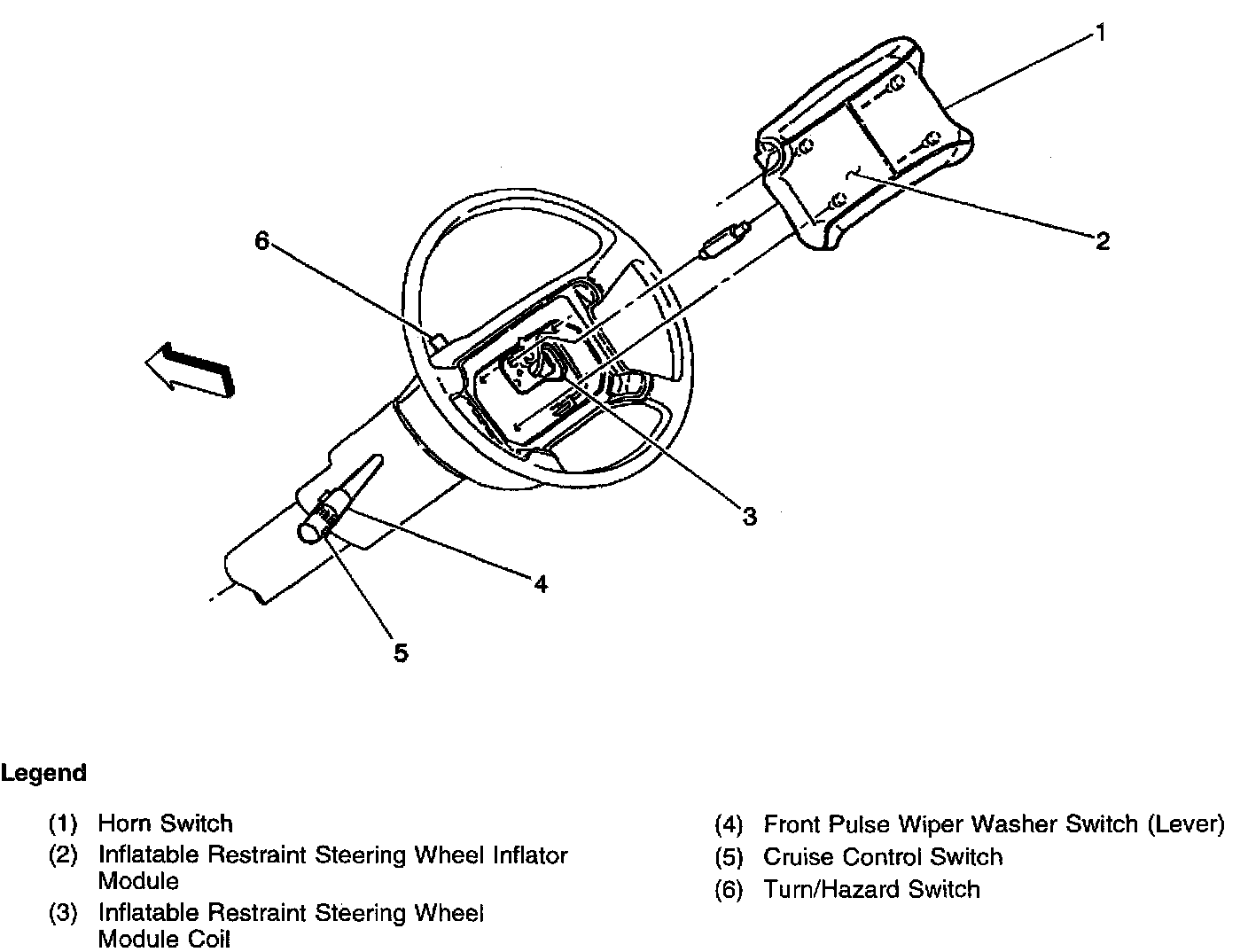 1

2

6

3

4

5

Legend

(1) Horn Switch
(2) Inflatable Restraint Steering Wheel Inflator Module
(3) Inflatable Restraint Steering Wheel Module Coil

(4) Front Pulse Wiper Washer Switch (Lever)
(5) Cruise Control Switch
(6) Turn/Hazard Switch