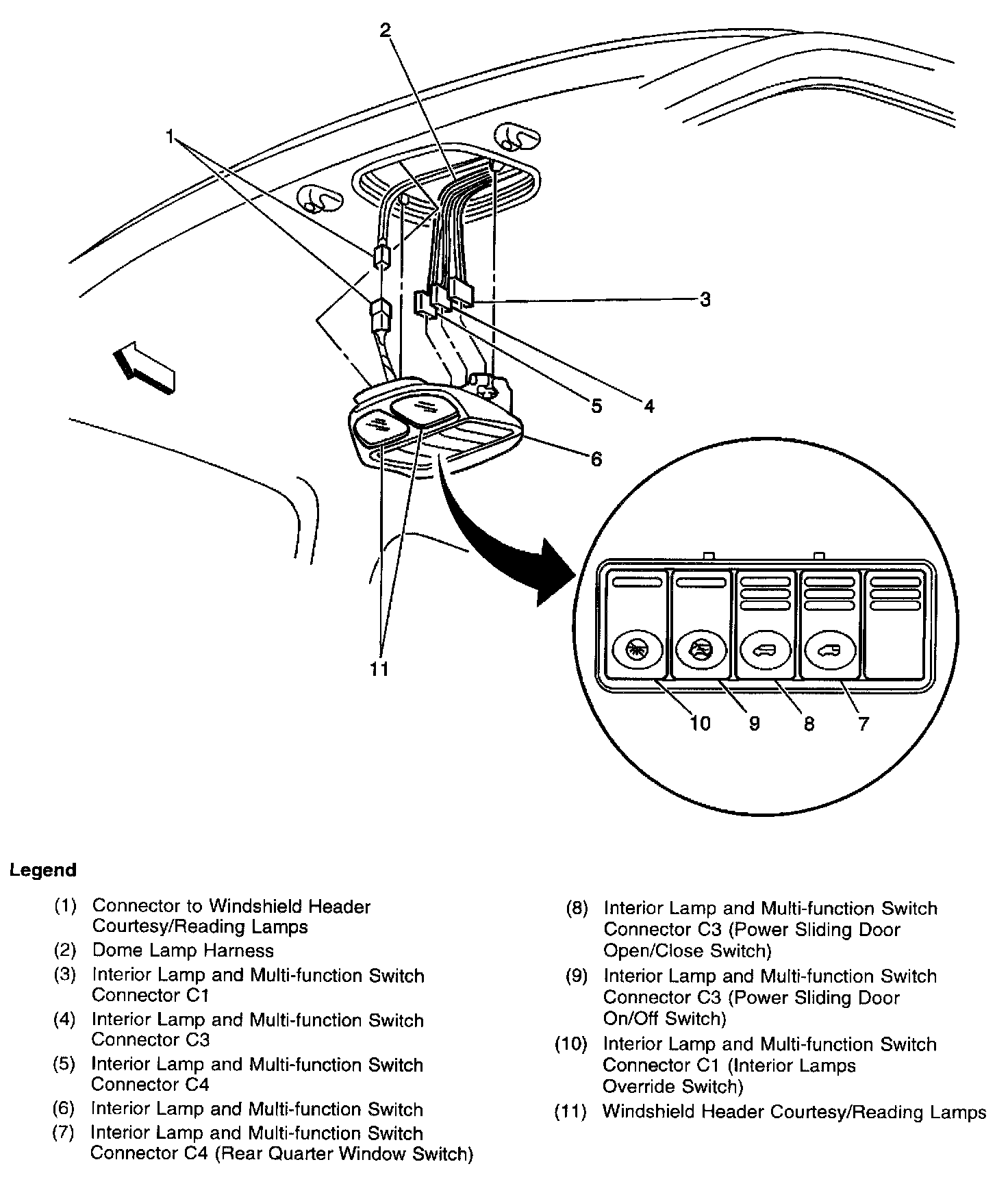 2

1

3

5

4

6

11

10 9 8 7

Legend

(1) Connector to Windshield Header Courtesy/Reading Lamps
(2) Dome Lamp Harness
(3) Interior Lamp and Multi-function Switch Connector C1
(4) Interior Lamp and Multi-function Switch Connector C3
(5) Interior Lamp and Multi-function Switch Connector C4
(6) Interior Lamp and Multi-function Switch
(7) Interior Lamp and Multi-function Switch Connector C4 (Rear Quarter Window Switch)
(8) Interior Lamp and Multi-function Switch Connector C3 (Power Sliding Door Open/Close Switch)
(9) Interior Lamp and Multi-function Switch Connector C3 (Power Sliding Door On/Off Switch)
(10) Interior Lamp and Multi-function Switch Connector C1 (Interior Lamps Override Switch)
(11) Windshield Header Courtesy/Reading Lamps