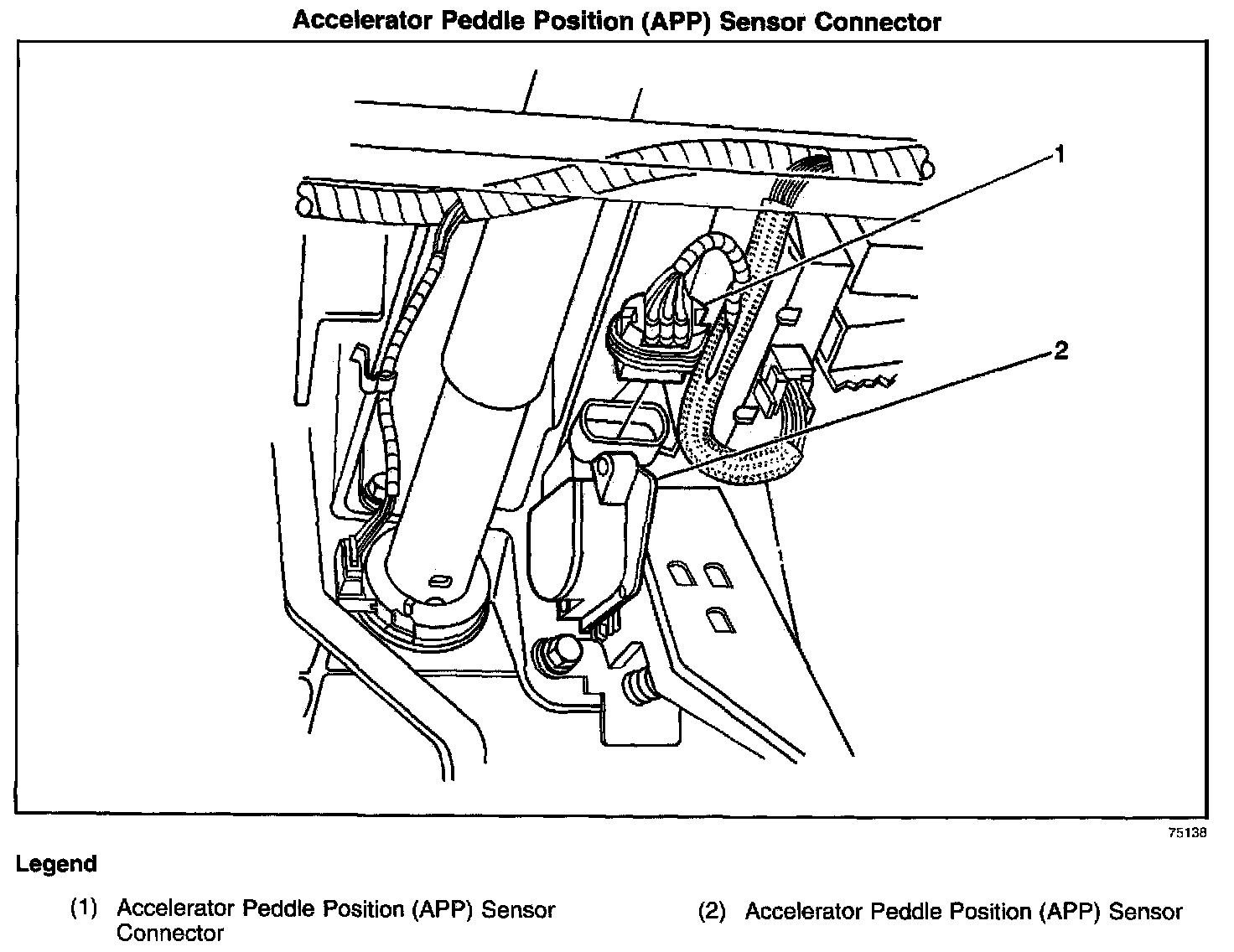 Accelerator Peddle Position (APP) Sensor Connector

1

2

75138

Legend

(1) Accelerator Peddle Position (APP) Sensor Connector

(2) Accelerator Peddle Position (APP) Sensor