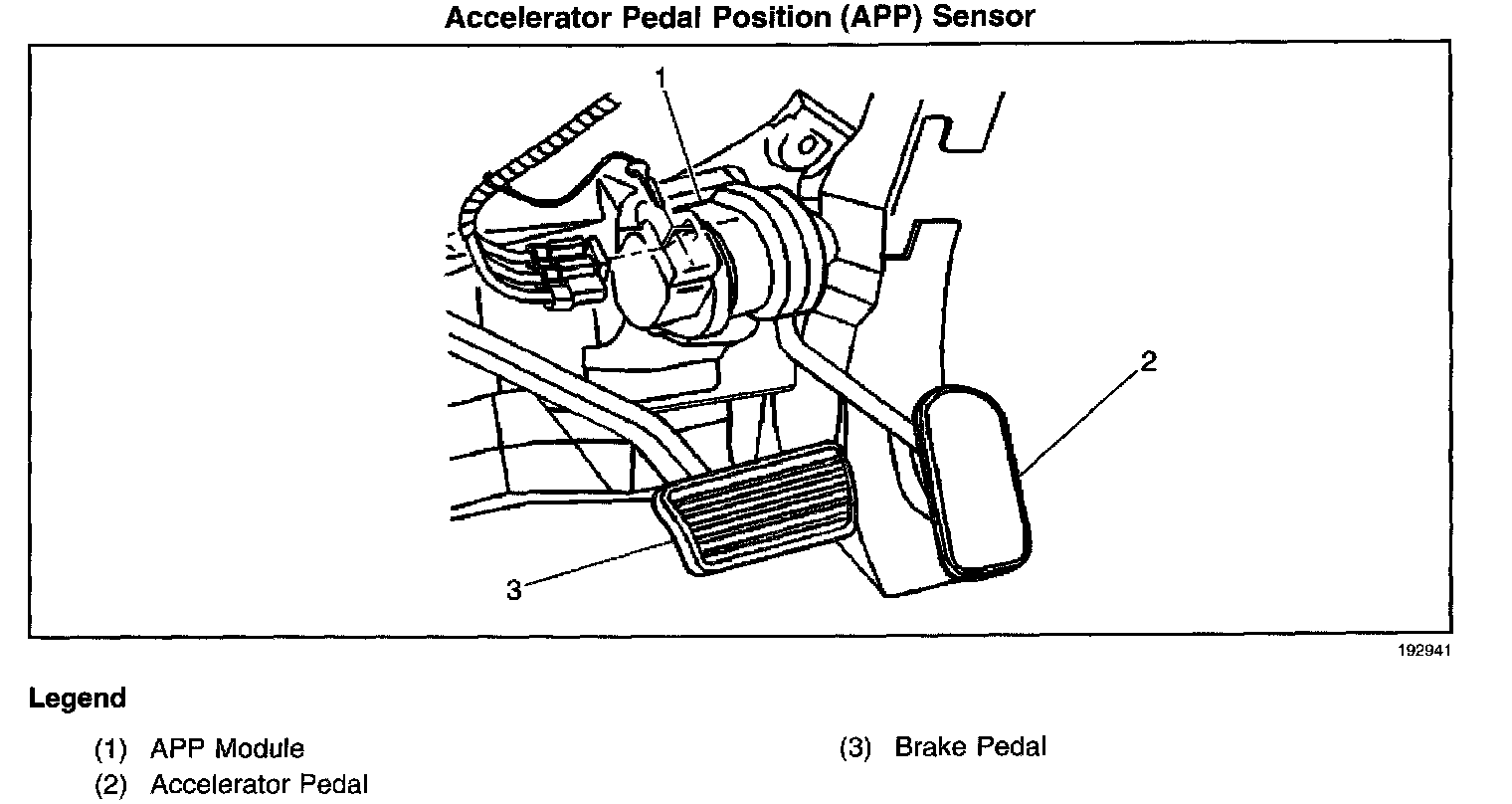 Accelerator Pedal Position (APP) Sensor

1

2

3

192941

Legend

(1) APP Module

(2) Accelerator Pedal

(3) Brake Pedal