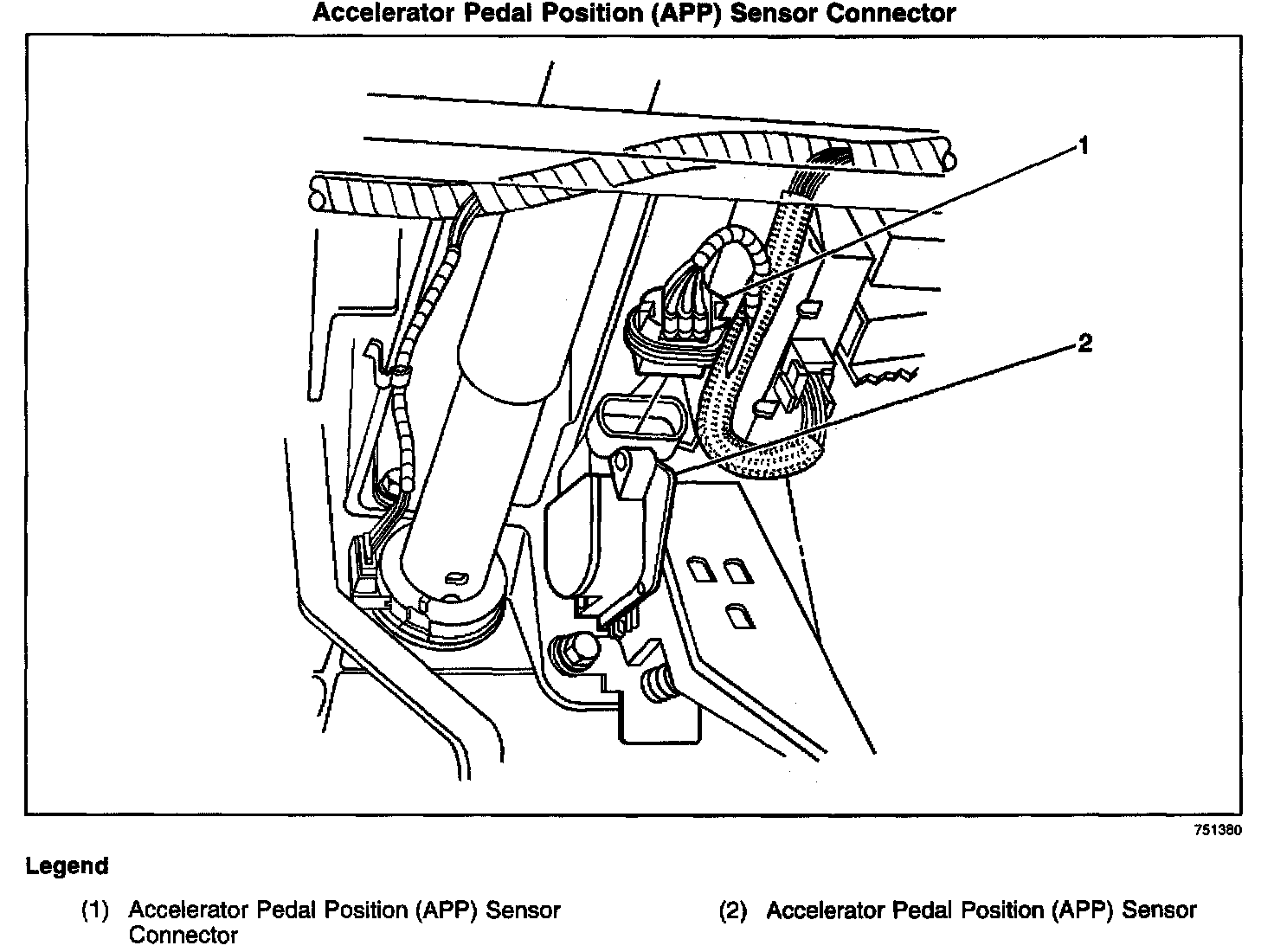 Accelerator Pedal Position (APP) Sensor Connector

1

2

751380

Legend

(1) Accelerator Pedal Position (APP) Sensor Connector

(2) Accelerator Pedal Position (APP) Sensor