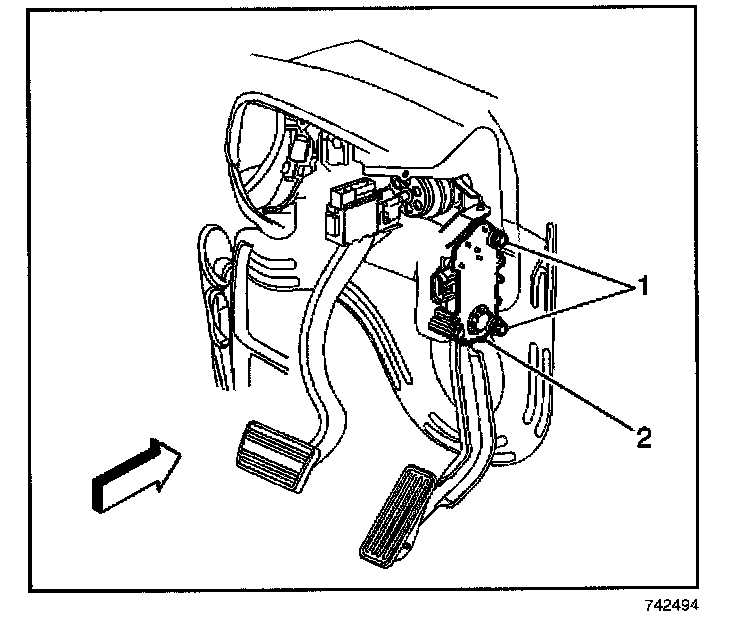 1
2
742494