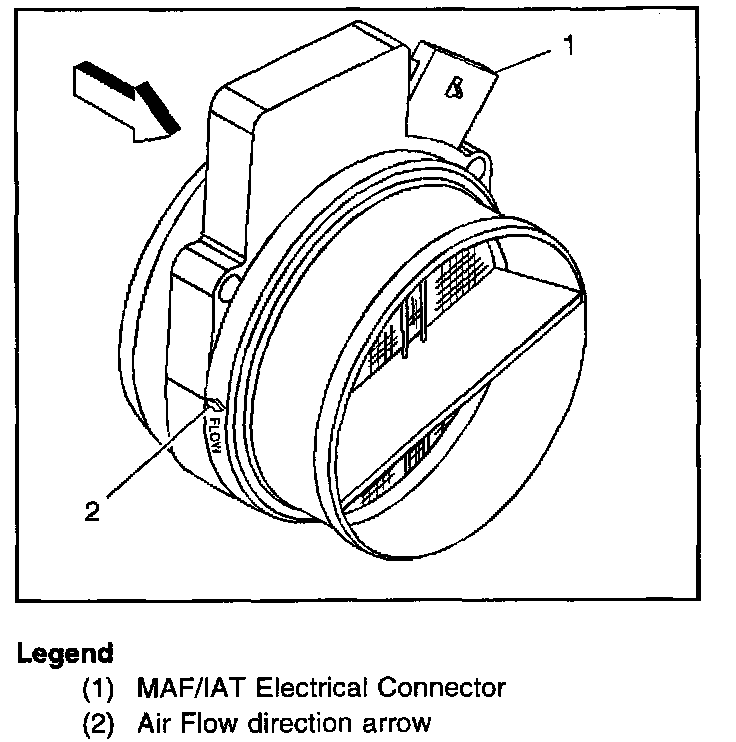 1

FLOW

2

Legend
(1) MAF/IAT Electrical Connector
(2) Air Flow direction arrow