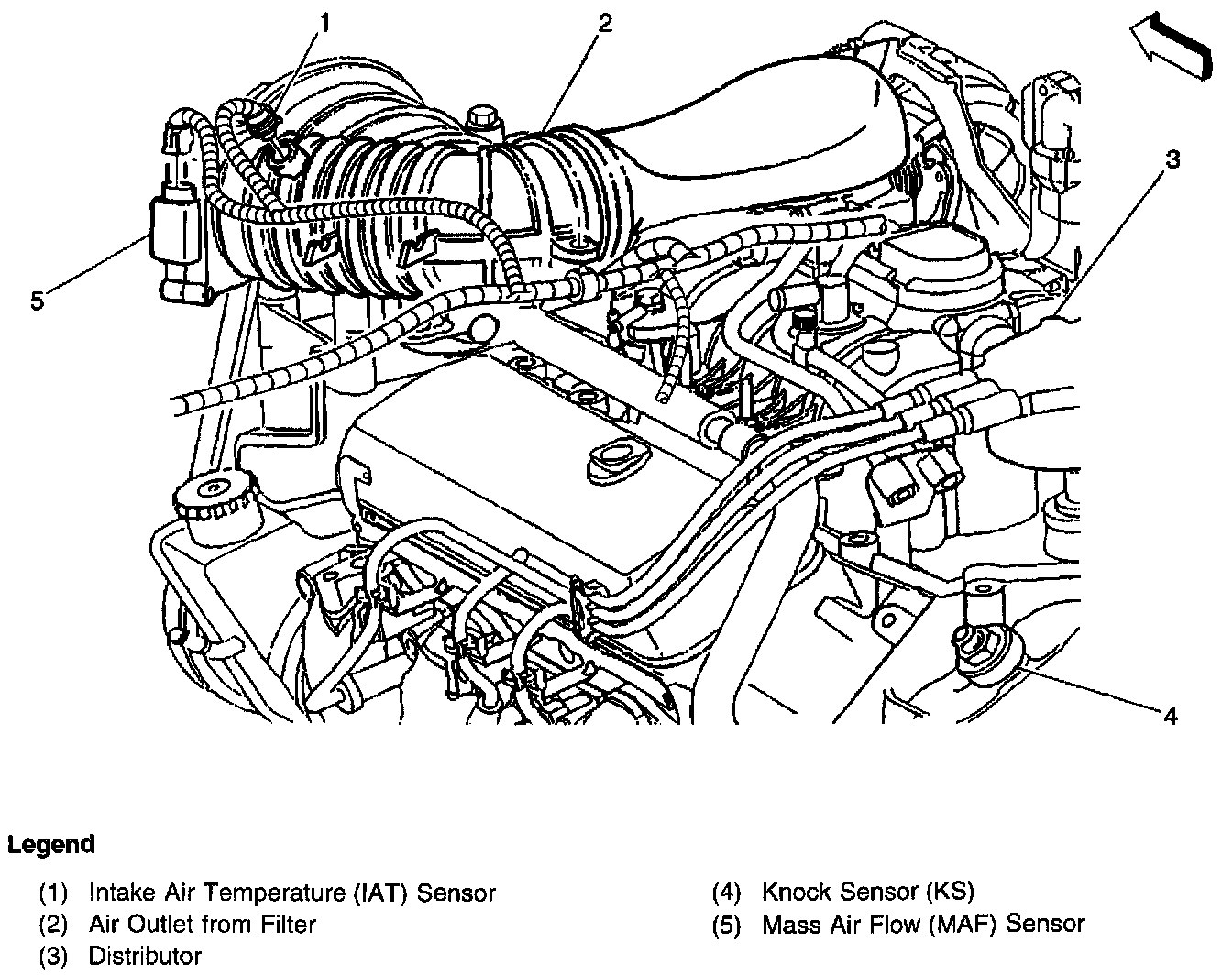 1
2
3
5
4

Legend

(1) Intake Air Temperature (IAT) Sensor
(2) Air Outlet from Filter
(3) Distributor
(4) Knock Sensor (KS)
(5) Mass Air Flow (MAF) Sensor