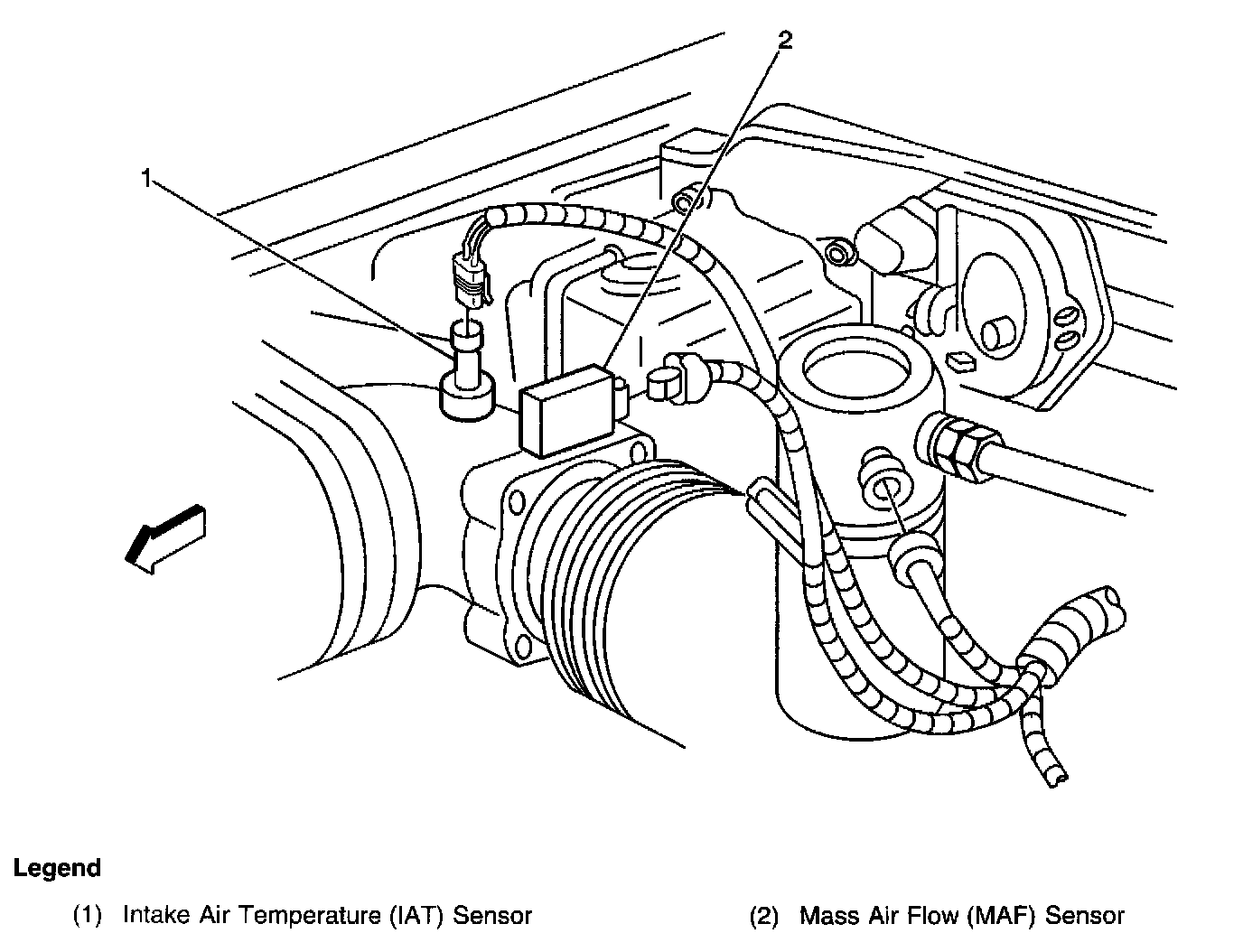 1

2

Legend

(1) Intake Air Temperature (IAT) Sensor

(2) Mass Air Flow (MAF) Sensor