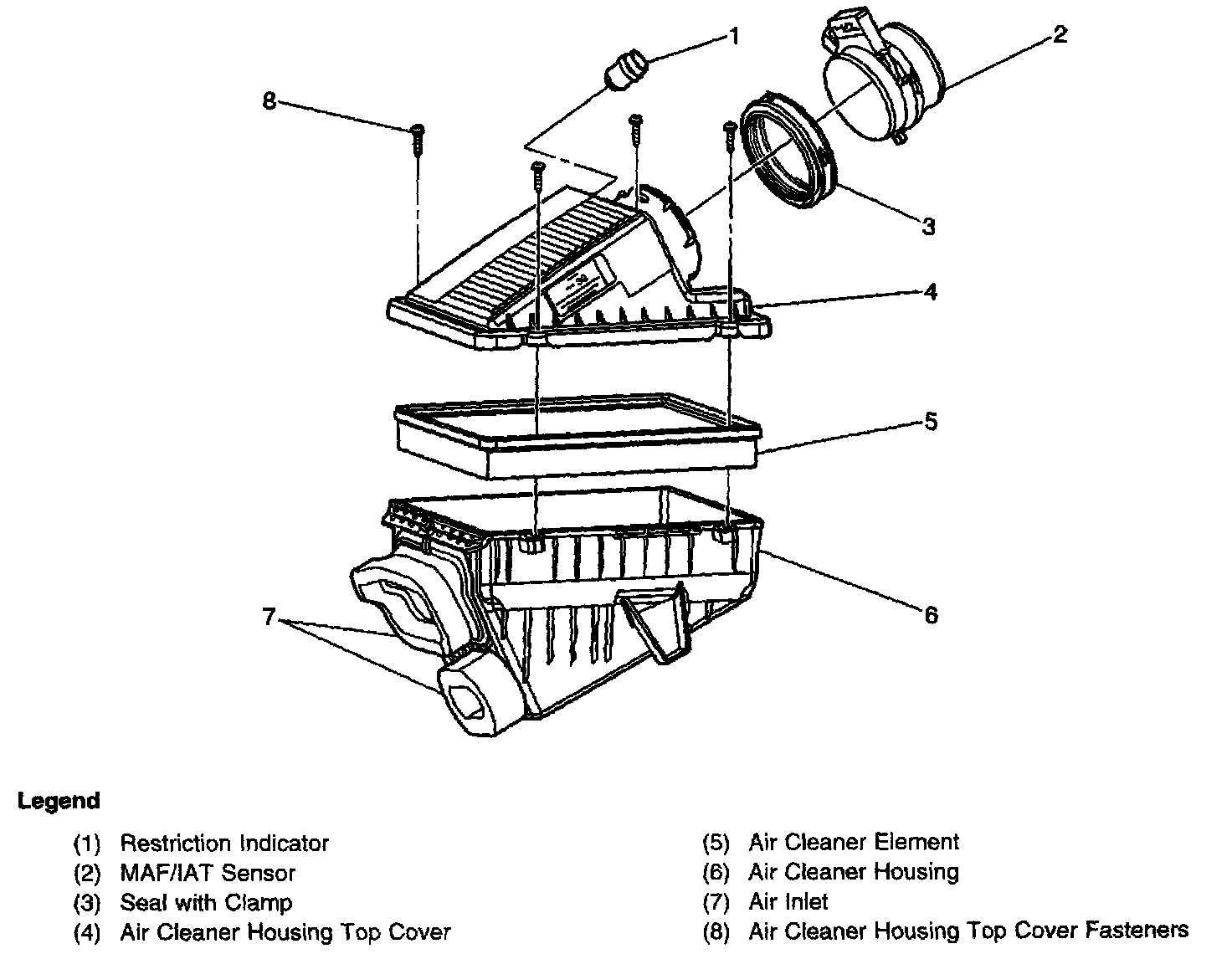 1
2
8
3
4
5
6
7

Legend

(1) Restriction Indicator
(2) MAF/IAT Sensor
(3) Seal with Clamp
(4) Air Cleaner Housing Top Cover

(5) Air Cleaner Element
(6) Air Cleaner Housing
(7) Air Inlet
(8) Air Cleaner Housing Top Cover Fasteners