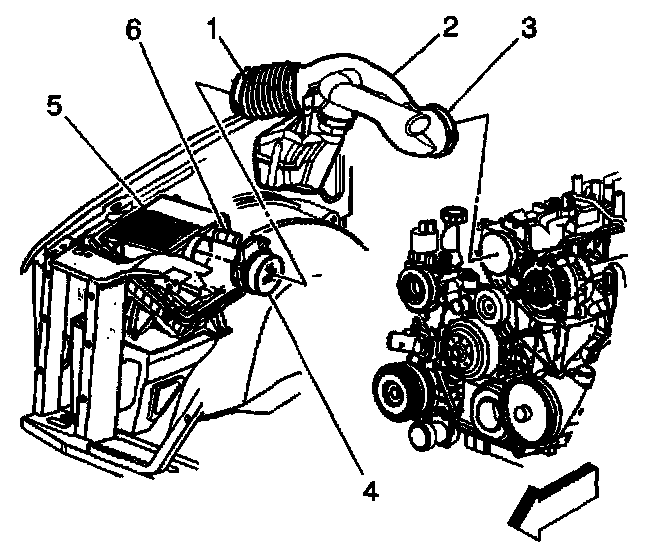 6
1
2
3
5
4