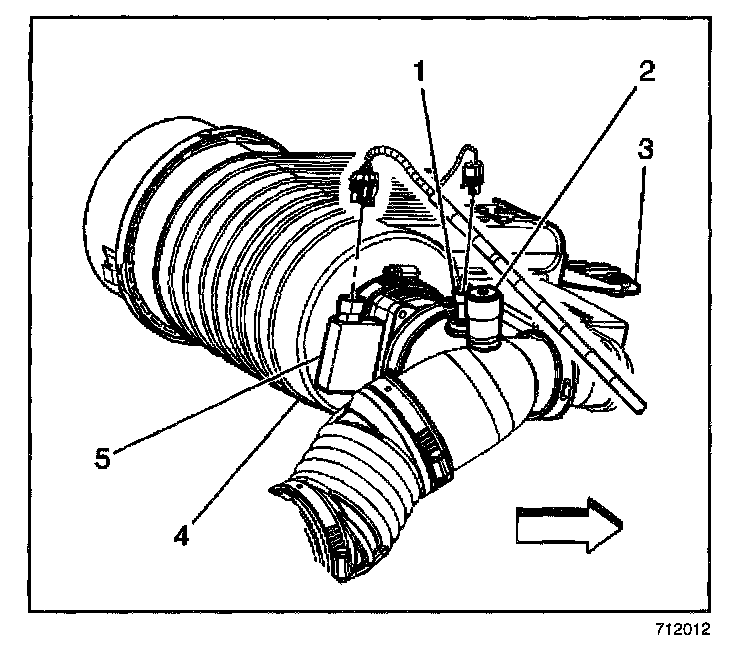 1
2
3
5
4
712012