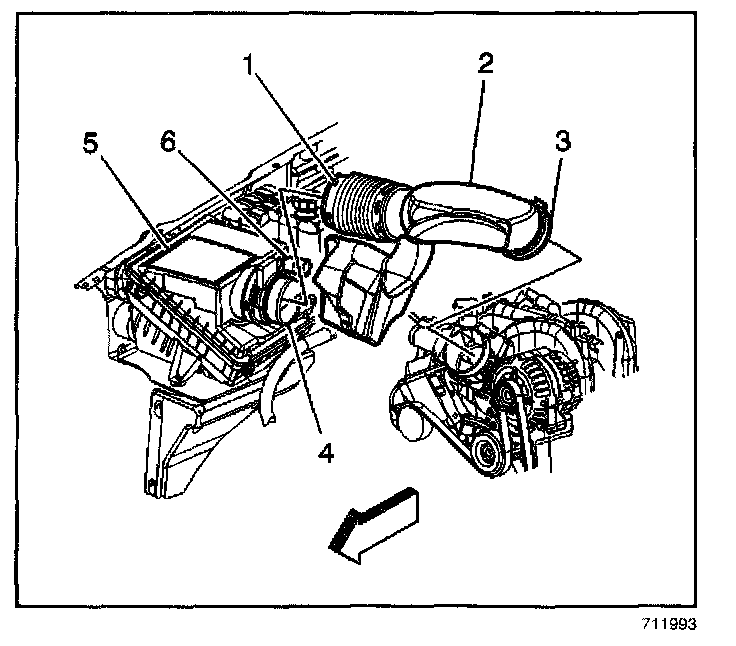 1
2
3
5
6
4
711993