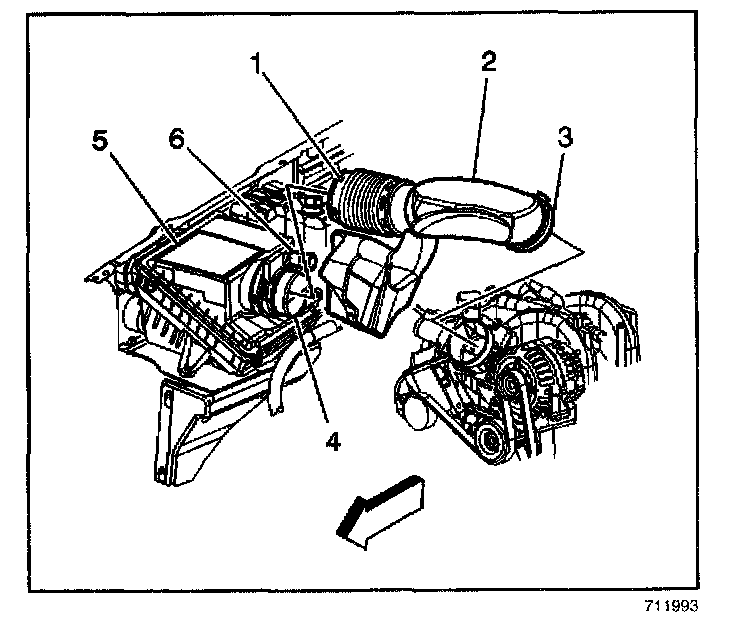 1
2
3
5
6
4
711993