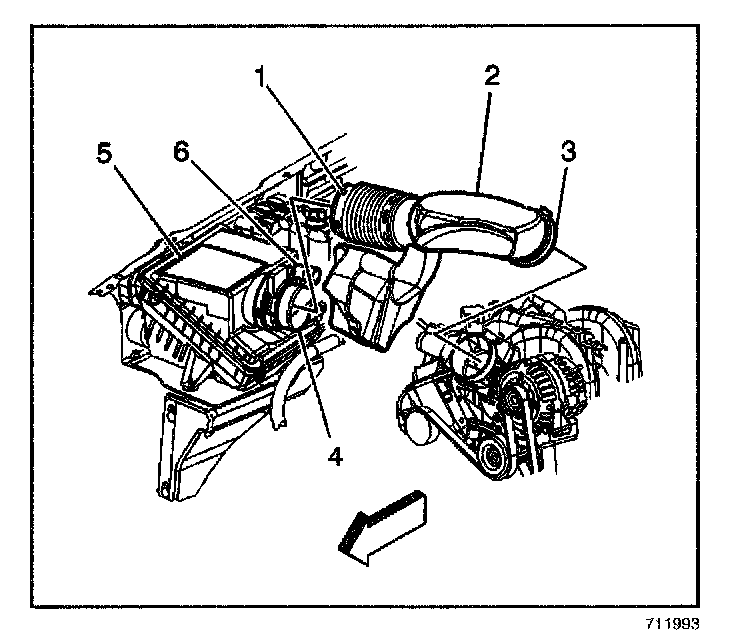 1
2
3
5
6
4
711993