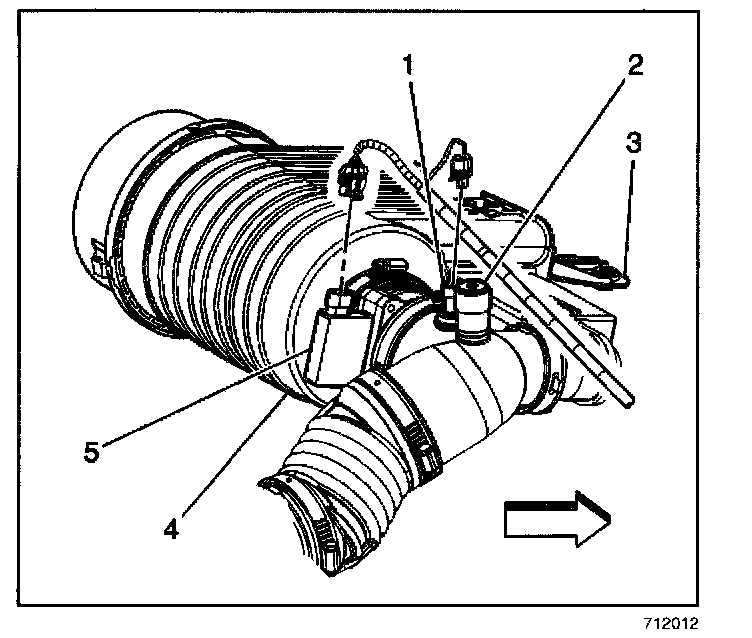 1
2
3
5
4
712012