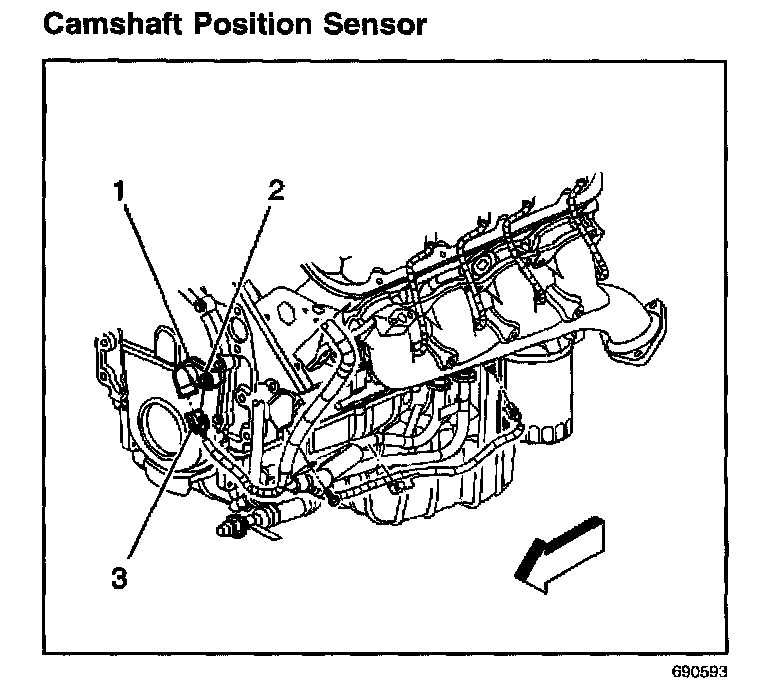 Camshaft Position Sensor

1
2
3

690593