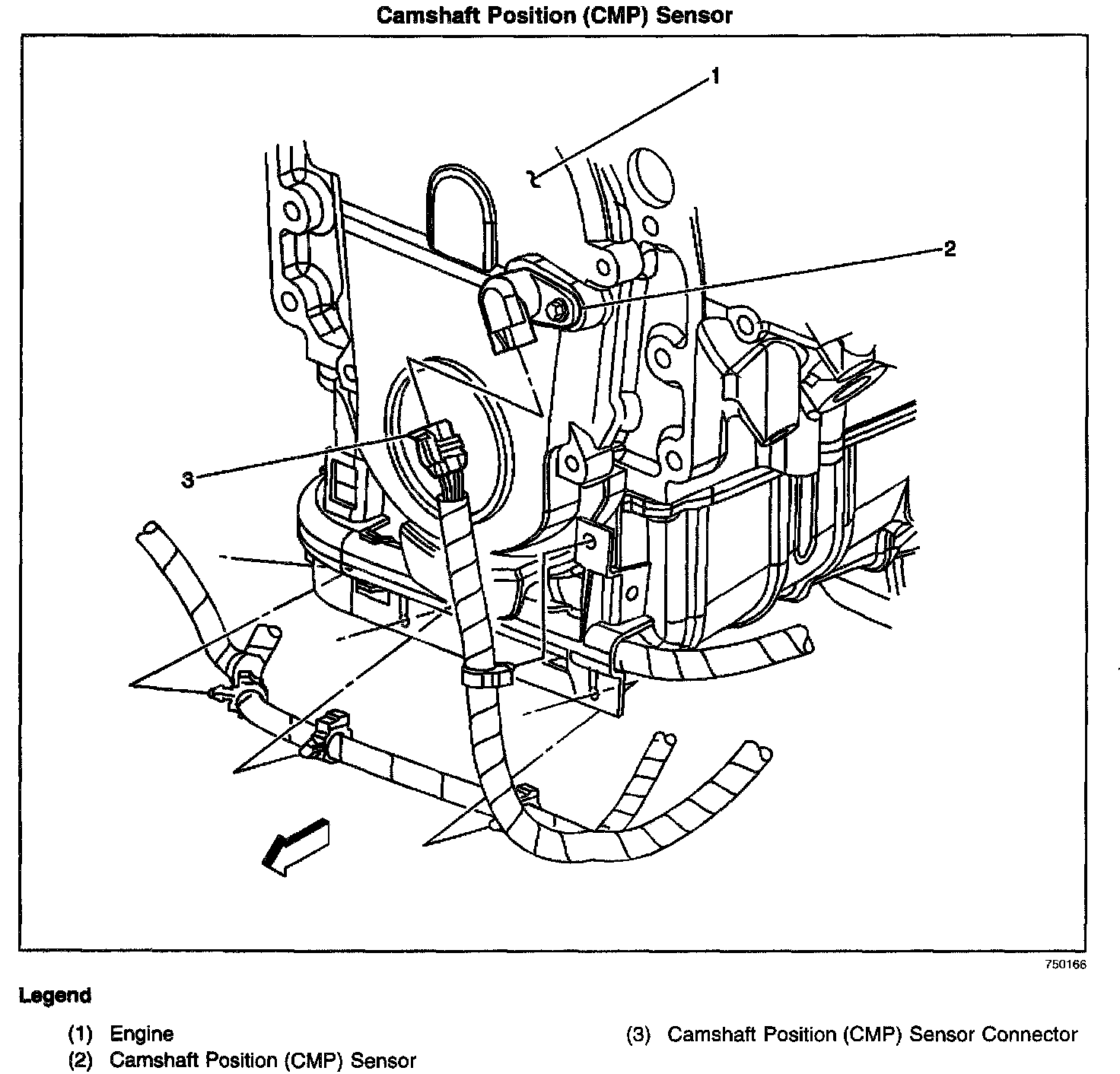 Camshaft Position (CMP) Sensor

1

2

3

750166

Legend

(1) Engine
(2) Camshaft Position (CMP) Sensor
(3) Camshaft Position (CMP) Sensor Connector