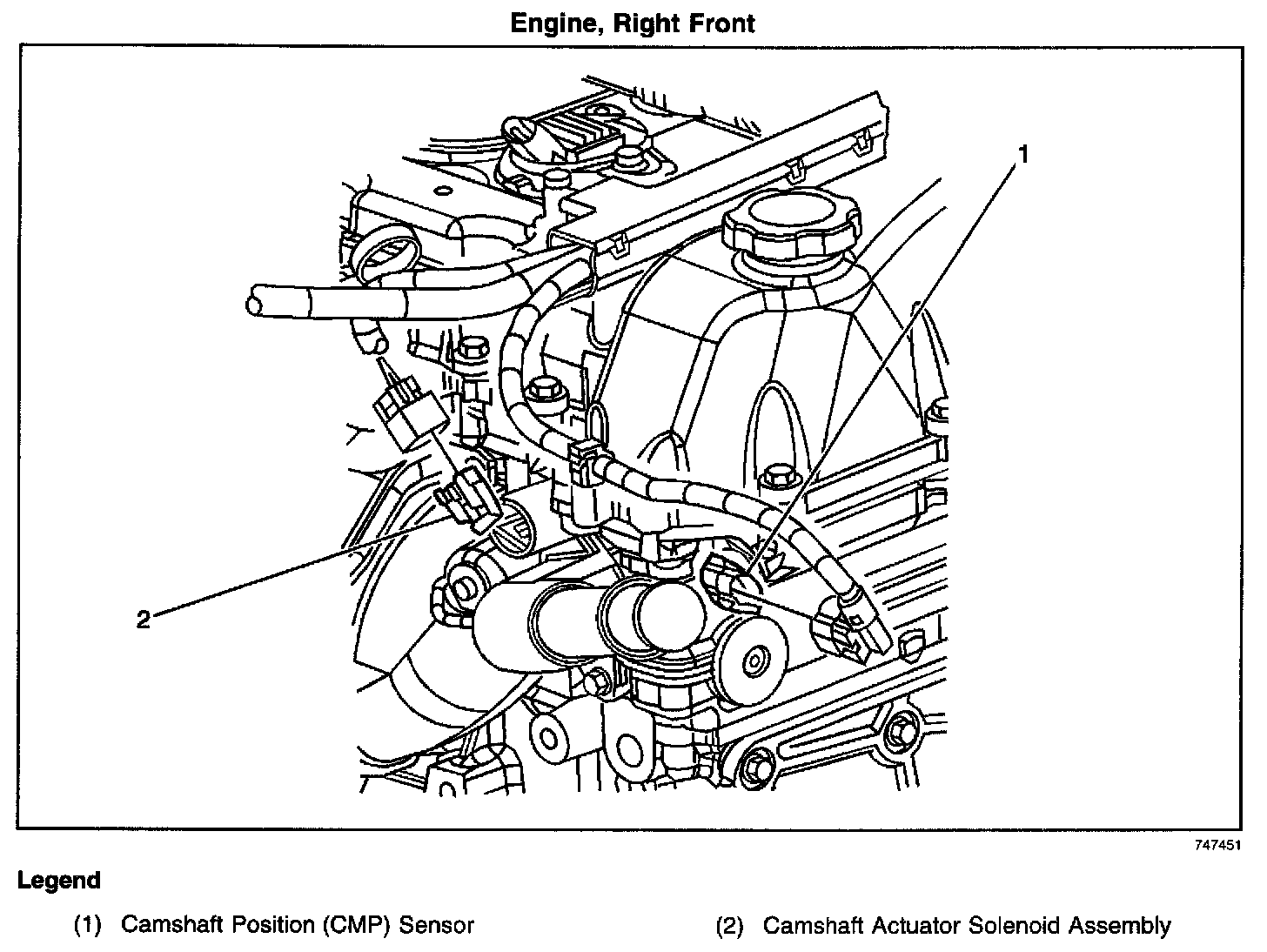 Engine, Right Front

1

2

747451

Legend

(1) Camshaft Position (CMP) Sensor

(2) Camshaft Actuator Solenoid Assembly