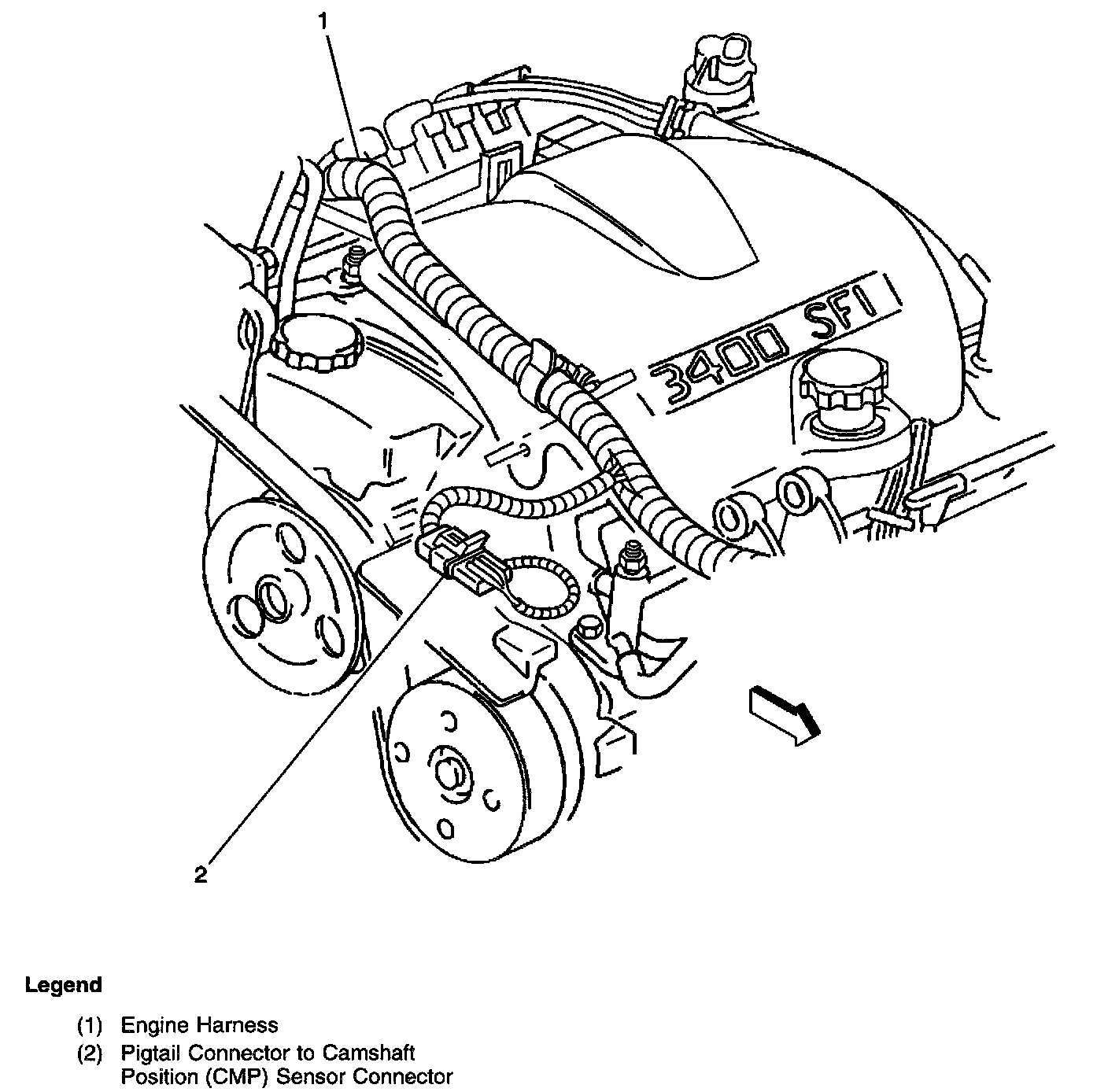 1

3400 SFI

2

Legend

(1) Engine Harness

(2) Pigtail Connector to Camshaft Position (CMP) Sensor Connector