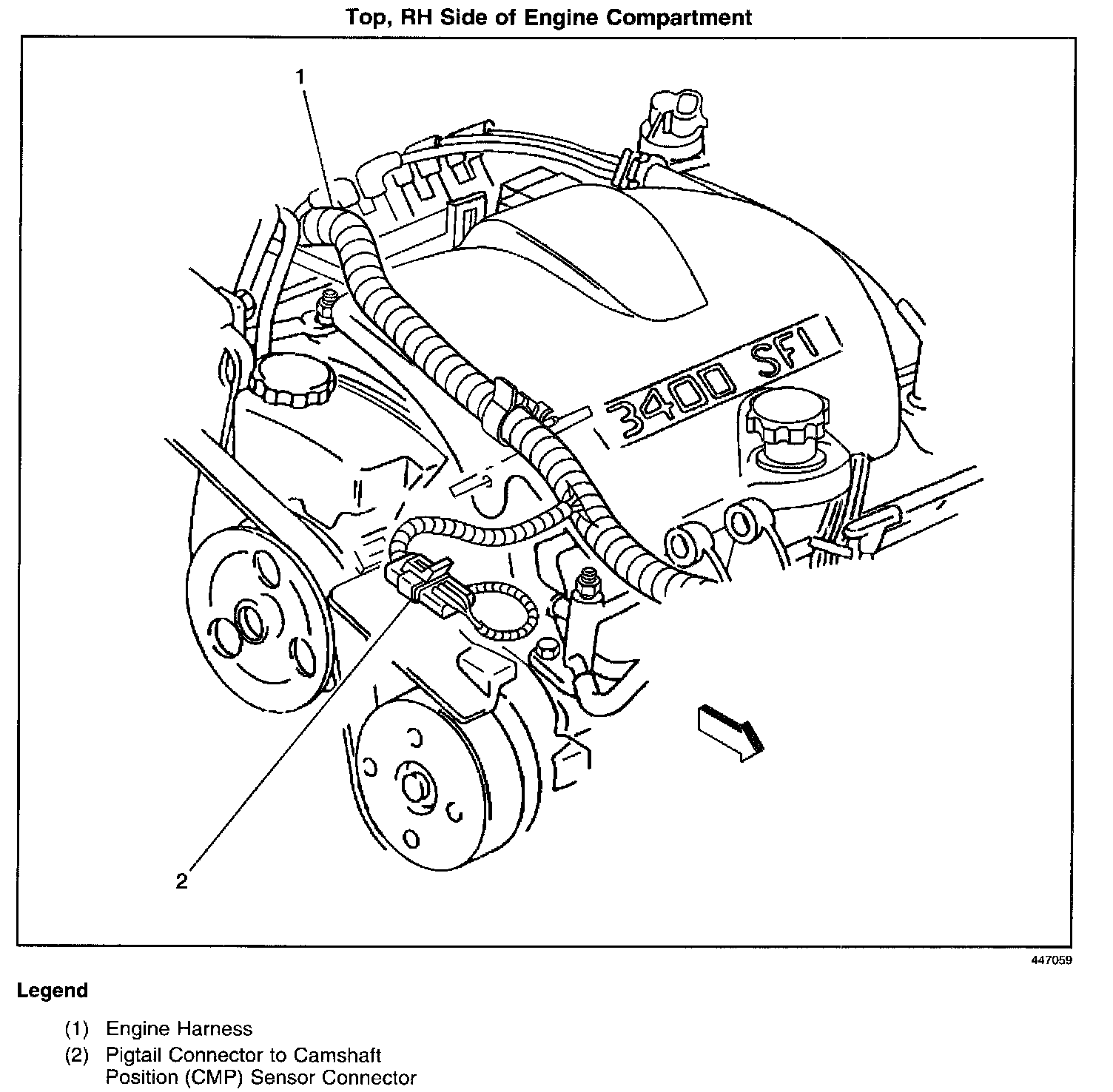 Top, RH Side of Engine Compartment

1

3400 SFI

2

447059

Legend

(1) Engine Harness

(2) Pigtail Connector to Camshaft Position (CMP) Sensor Connector