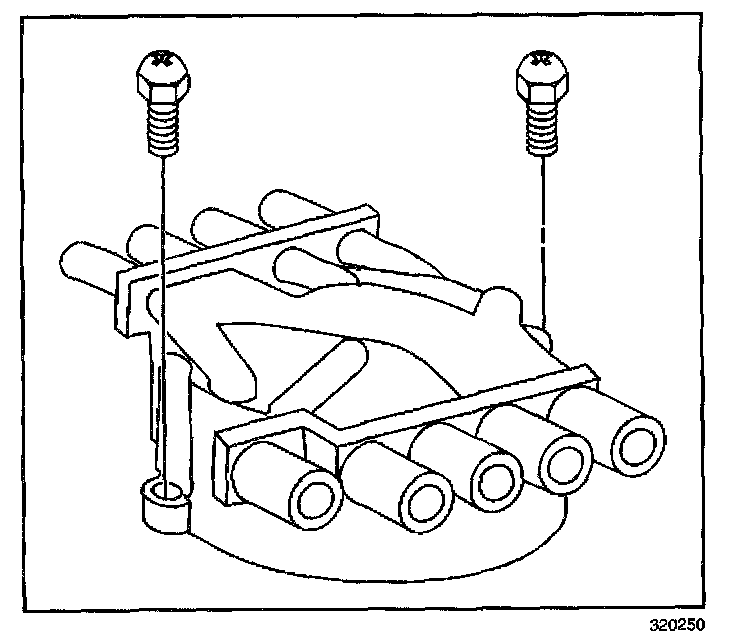 320250