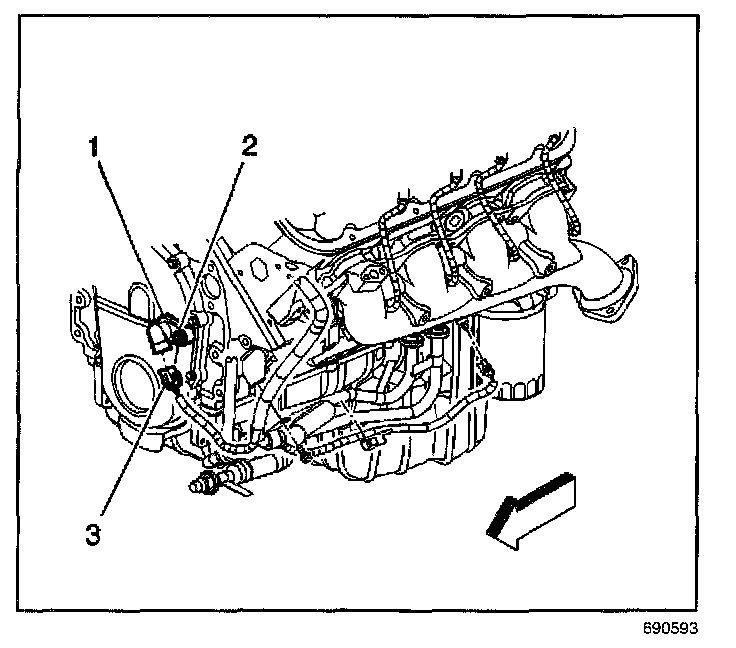 1
2
3
690593