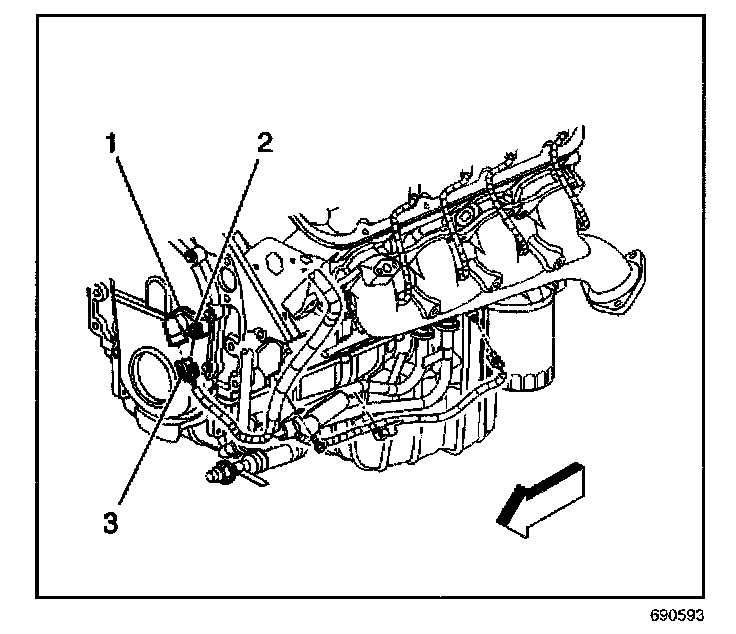 1
2
3
690593