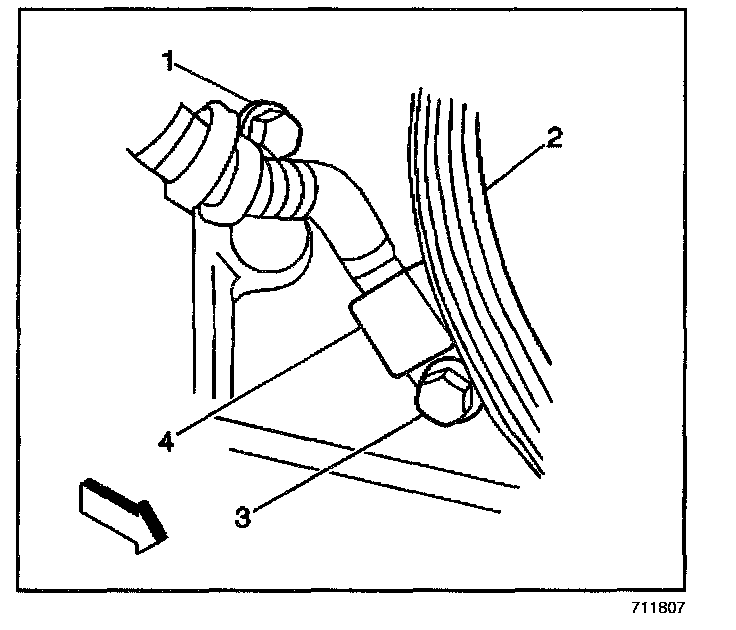 1
2
4
3
711807