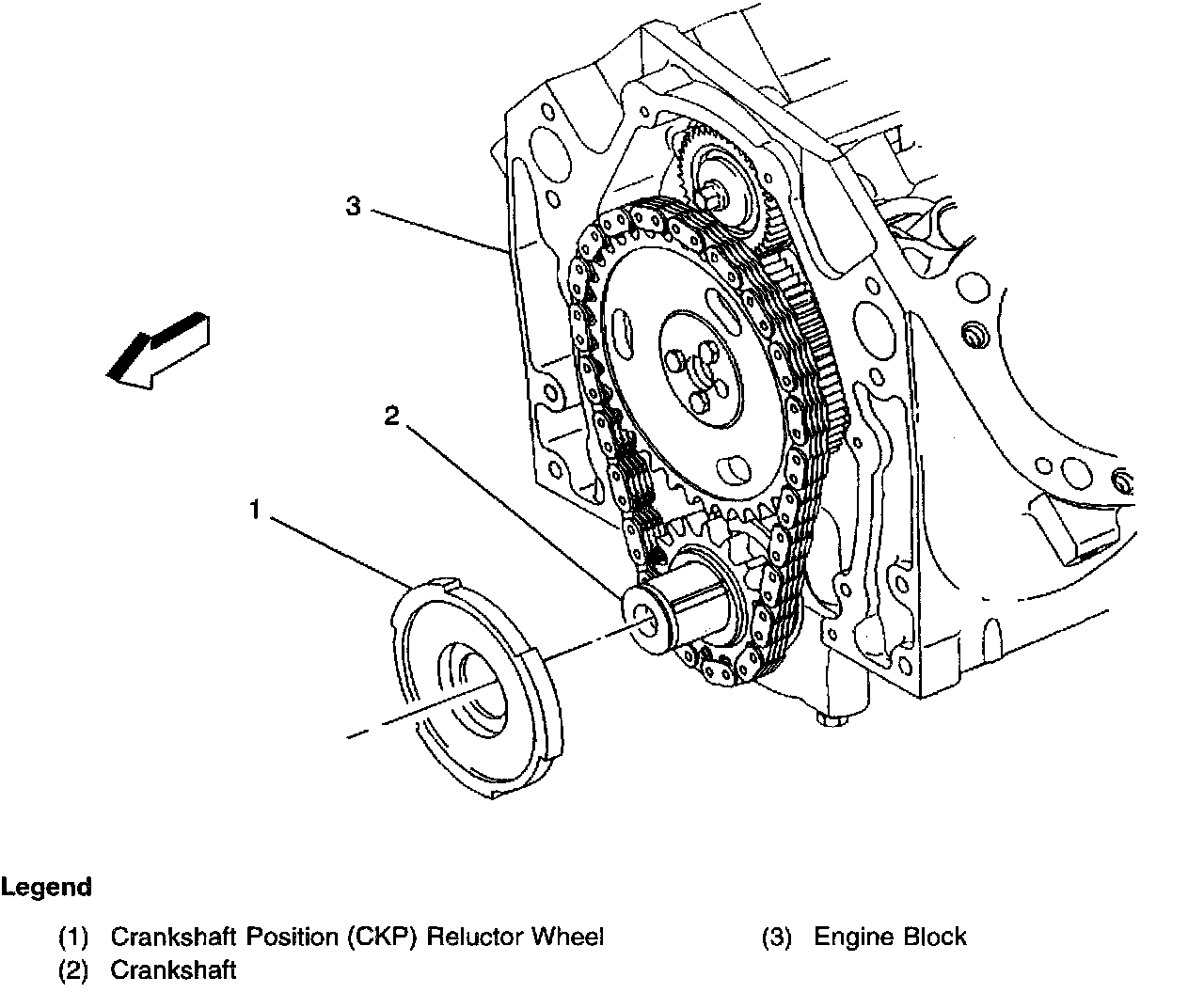 3

2

1

Legend

(1) Crankshaft Position (CKP) Reluctor Wheel
(2) Crankshaft

(3) Engine Block