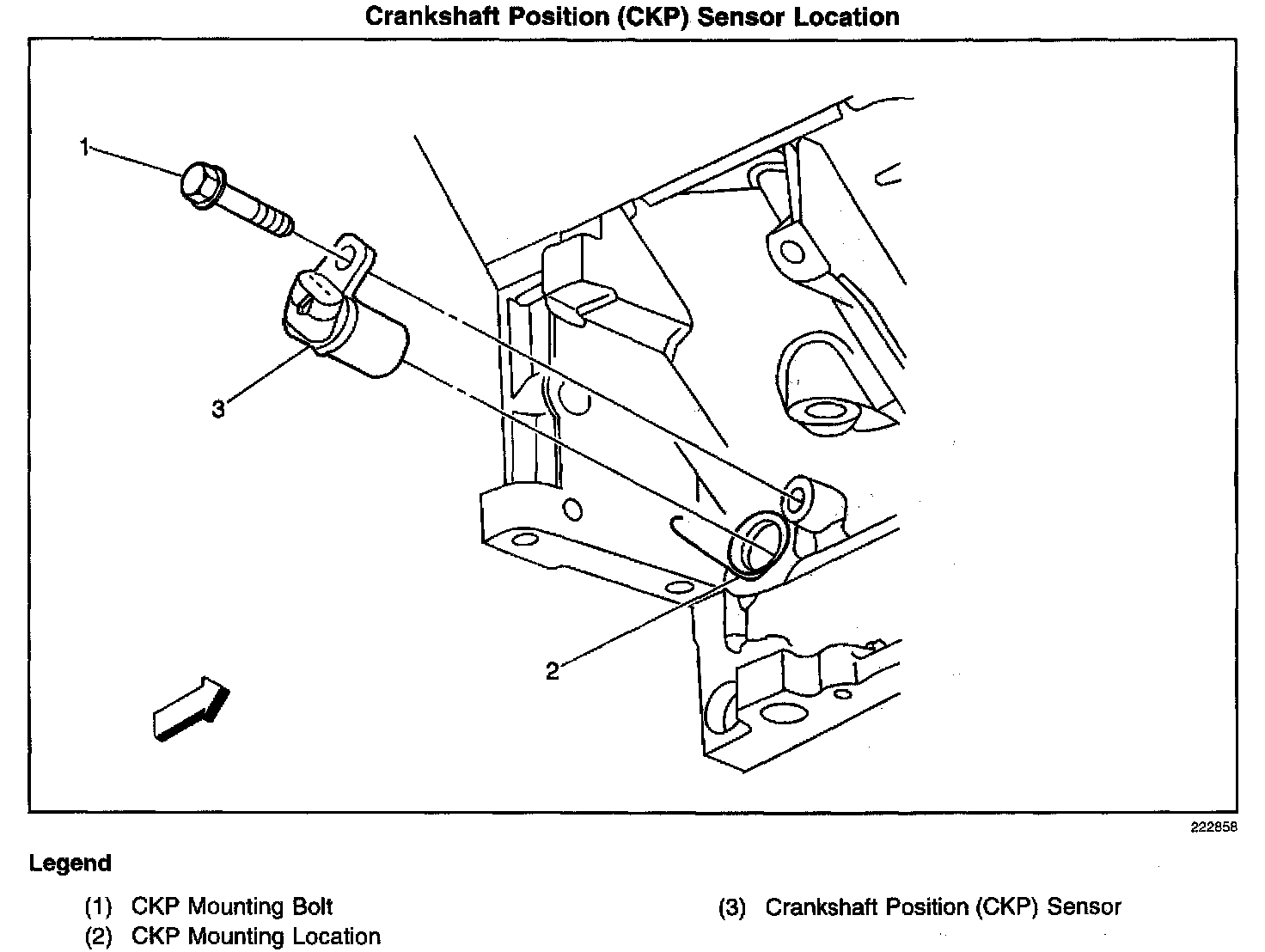 Crankshaft Position (CKP) Sensor Location

1

3

2

222858

Legend

(1) CKP Mounting Bolt
(2) CKP Mounting Location

(3) Crankshaft Position (CKP) Sensor