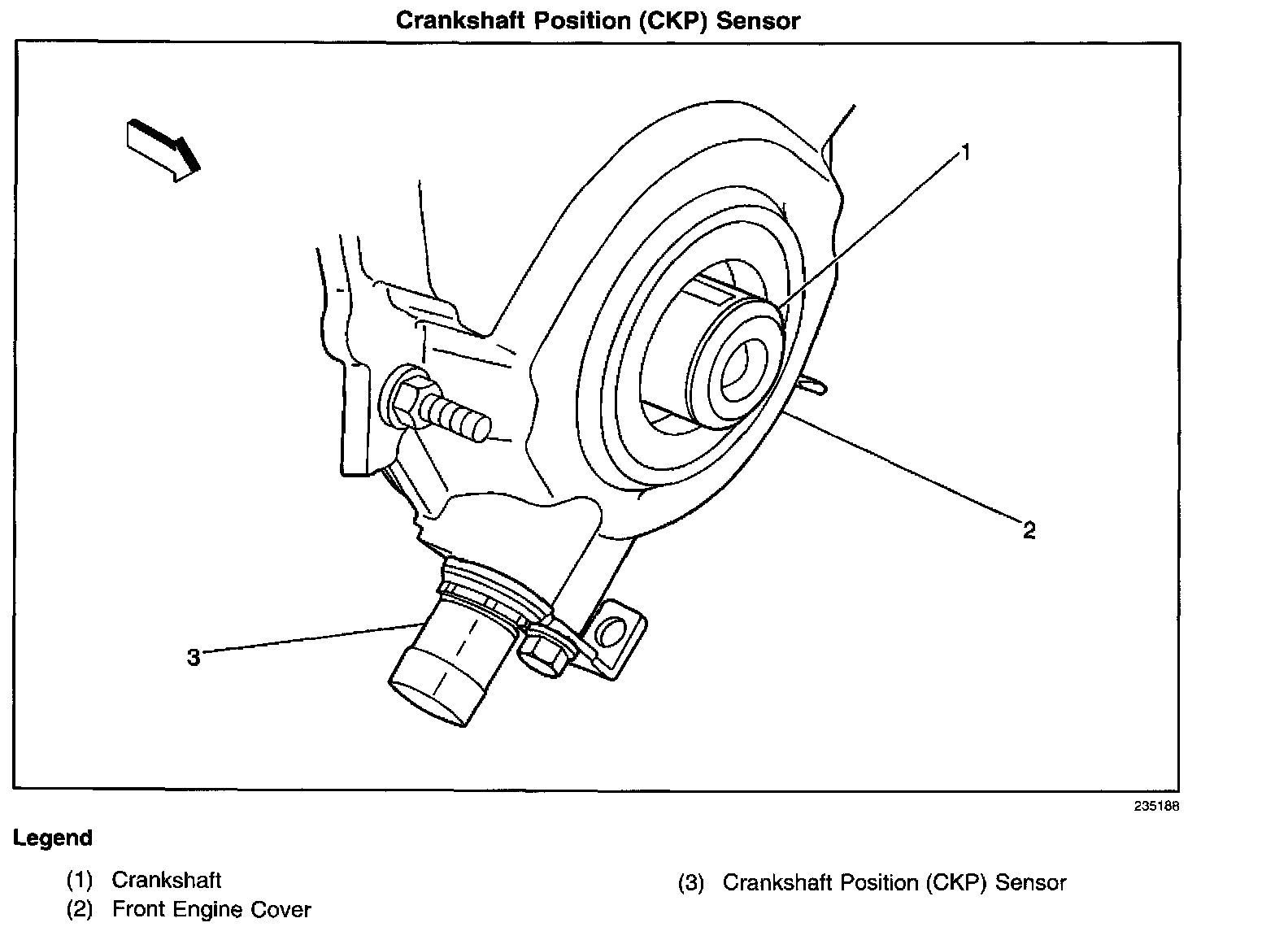 Crankshaft Position (CKP) Sensor

1

2

3

235188

Legend

(1) Crankshaft
(2) Front Engine Cover

(3) Crankshaft Position (CKP) Sensor