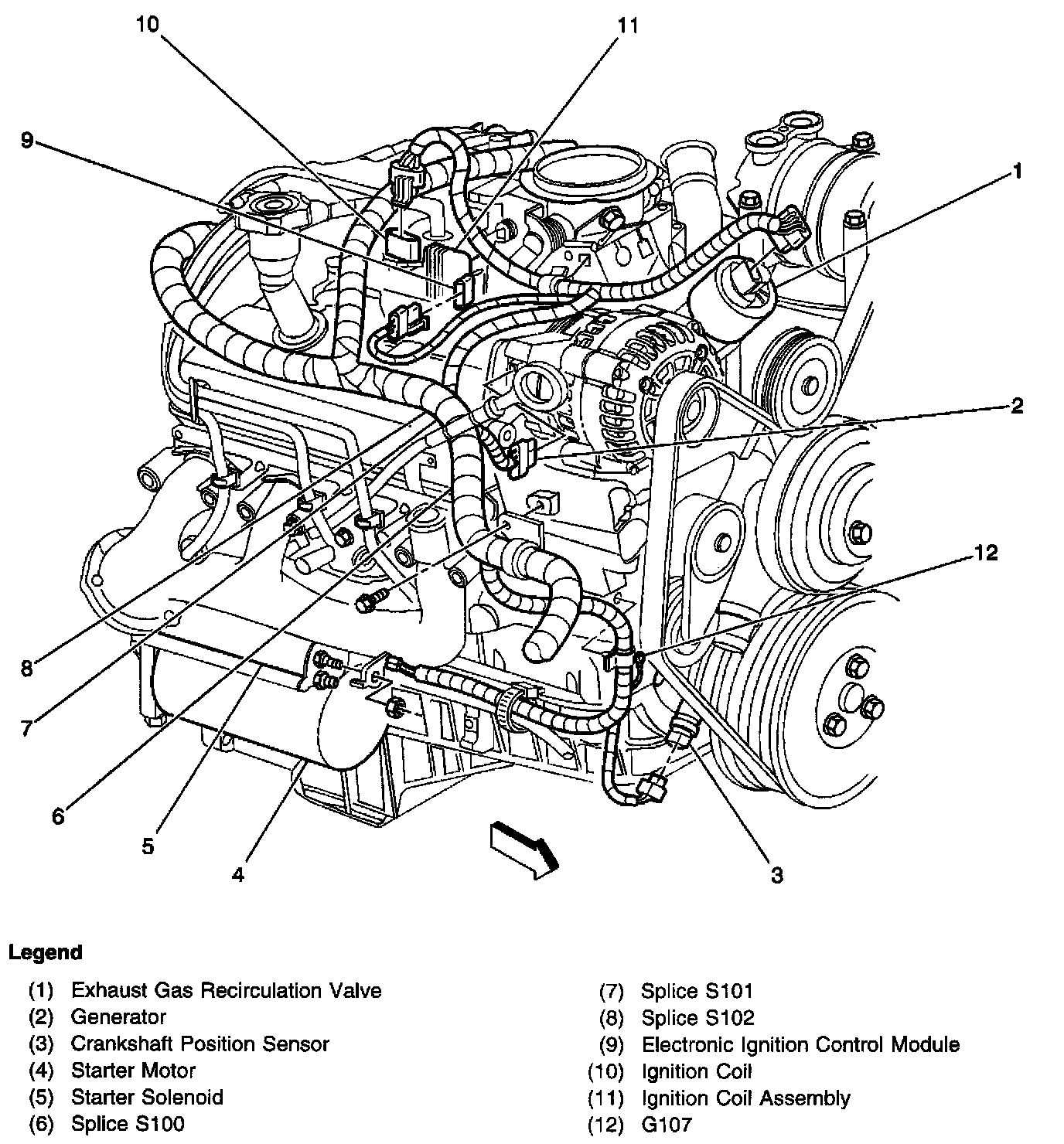 10
11
9
1
2
12
8
7
6
5
4
3

Legend

(1) Exhaust Gas Recirculation Valve
(2) Generator
(3) Crankshaft Position Sensor
(4) Starter Motor
(5) Starter Solenoid
(6) Splice S100

(7) Splice S101
(8) Splice S102
(9) Electronic Ignition Control Module
(10) Ignition Coil
(11) Ignition Coil Assembly
(12) G107