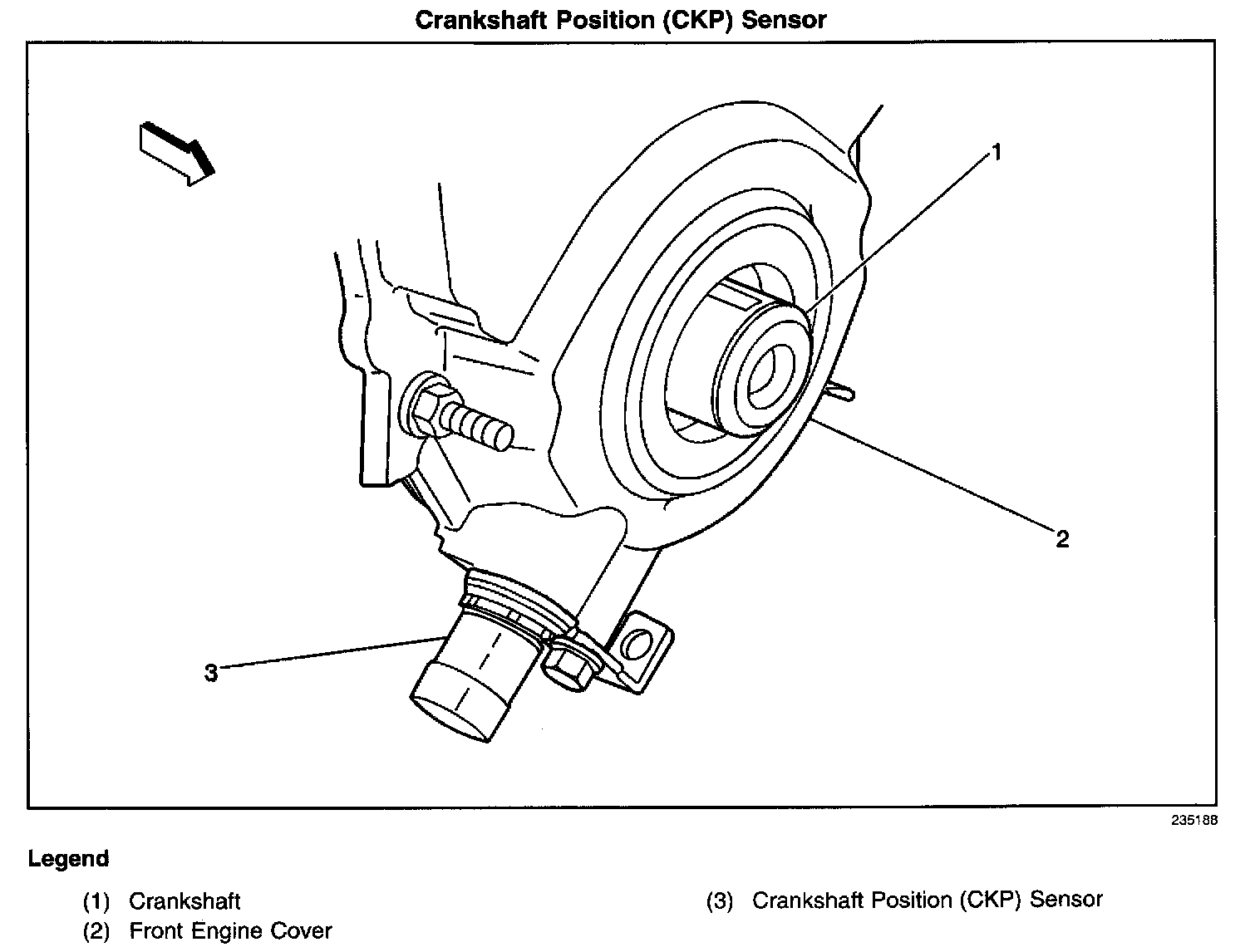 Crankshaft Position (CKP) Sensor

1

2

3

235188

Legend

(1) Crankshaft
(2) Front Engine Cover

(3) Crankshaft Position (CKP) Sensor