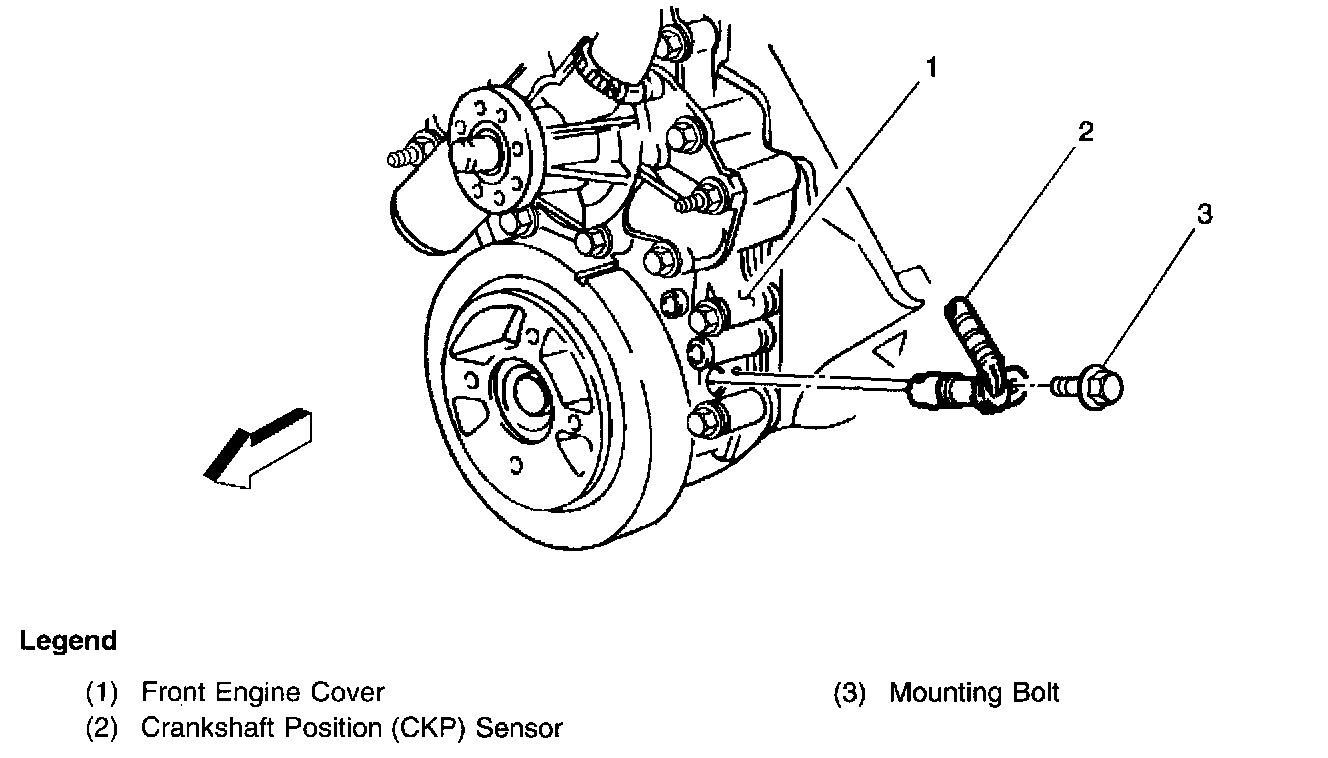 1
2
3

Legend

(1) Front Engine Cover
(2) Crankshaft Position (CKP) Sensor
(3) Mounting Bolt