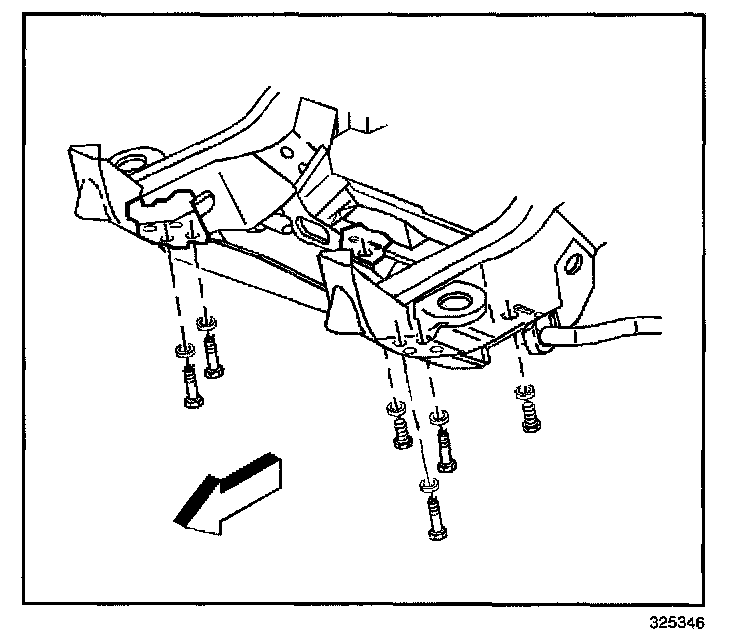 325346