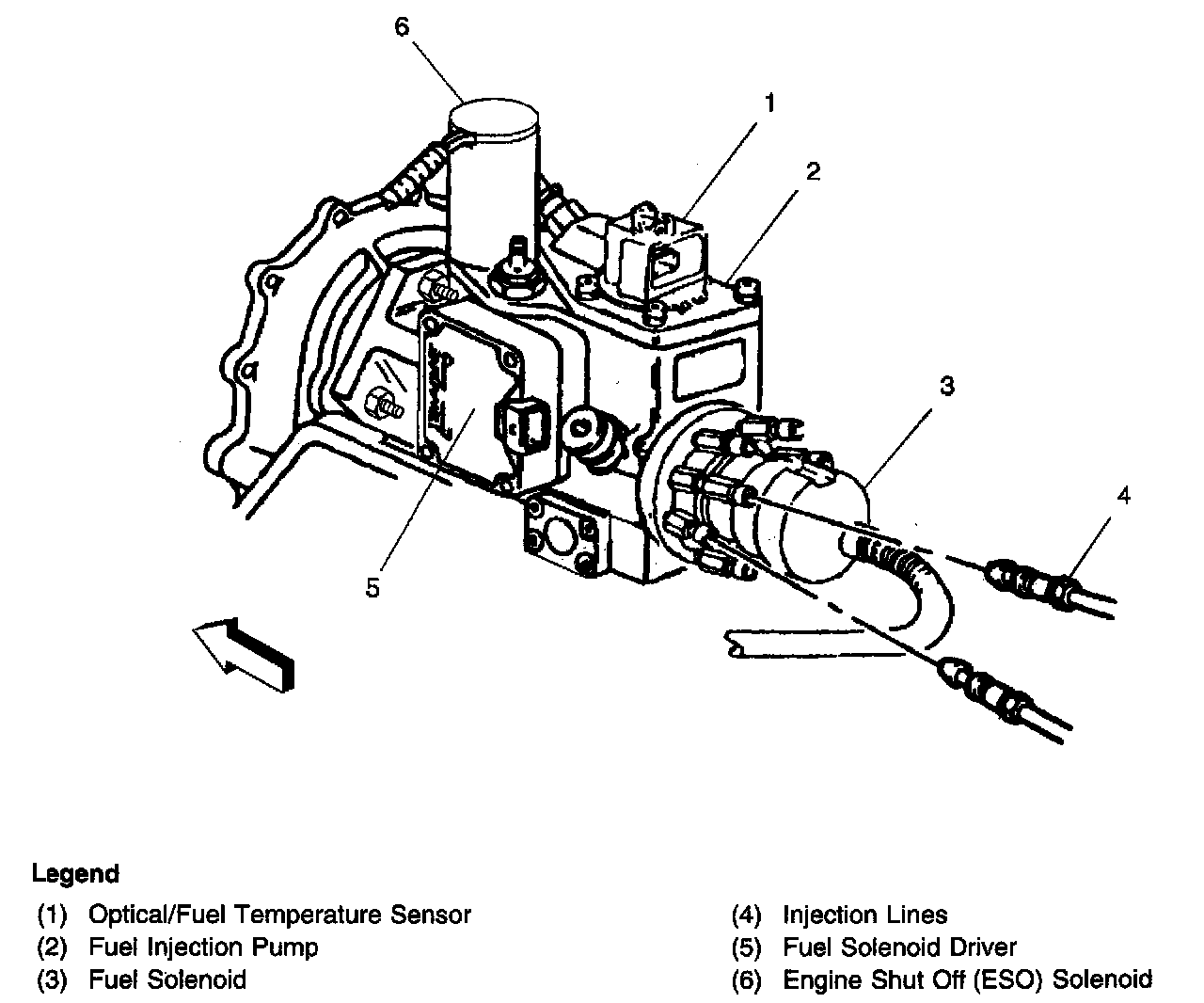 6

1

2

3

4

5

Legend

(1) Optical/Fuel Temperature Sensor
(2) Fuel Injection Pump
(3) Fuel Solenoid

(4) Injection Lines
(5) Fuel Solenoid Driver
(6) Engine Shut Off (ESO) Solenoid