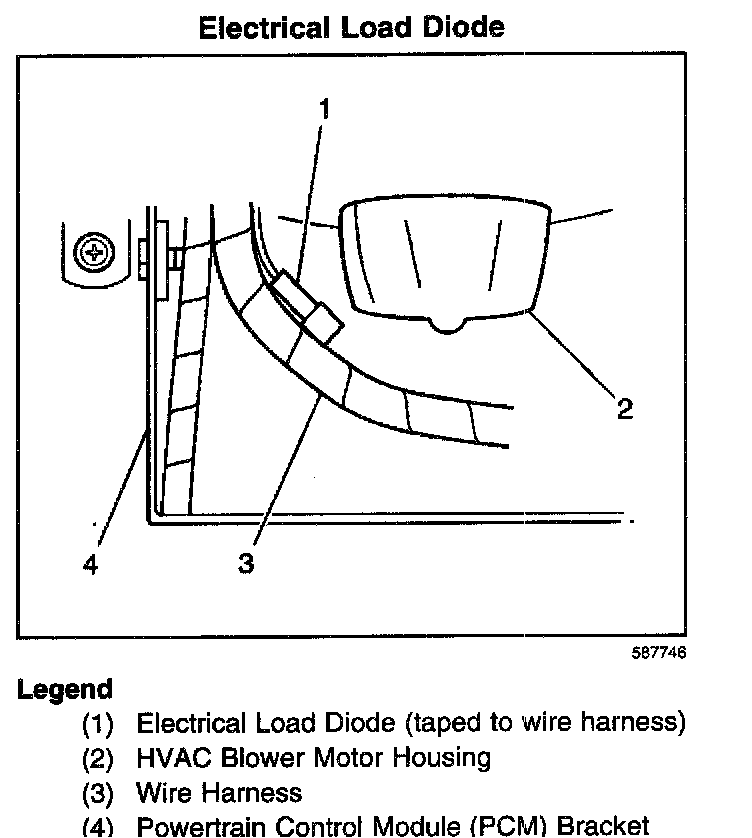 Electrical Load Diode

1

2

4

3

587746

Legend

(1) Electrical Load Diode (taped to wire harness)
(2) HVAC Blower Motor Housing
(3) Wire Harness
(4) Powertrain Control Module (PCM) Bracket