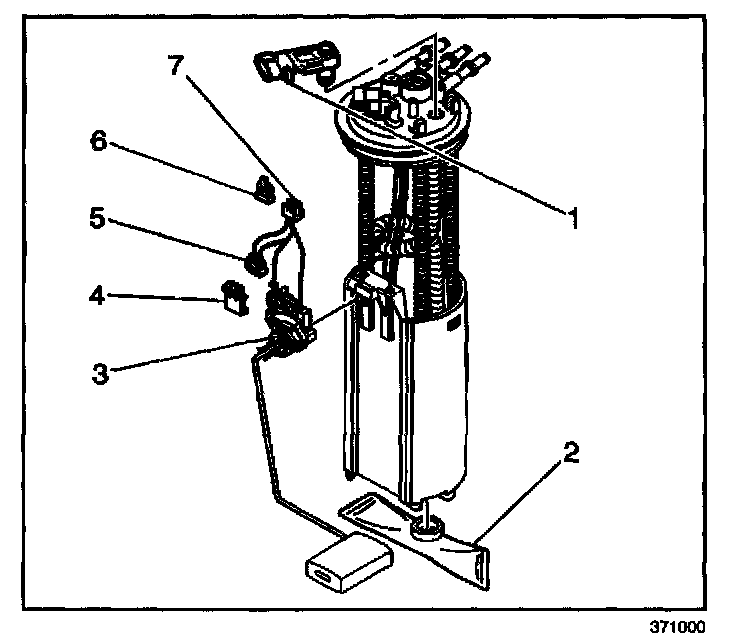 7
6
5
4
3
1
2
371000