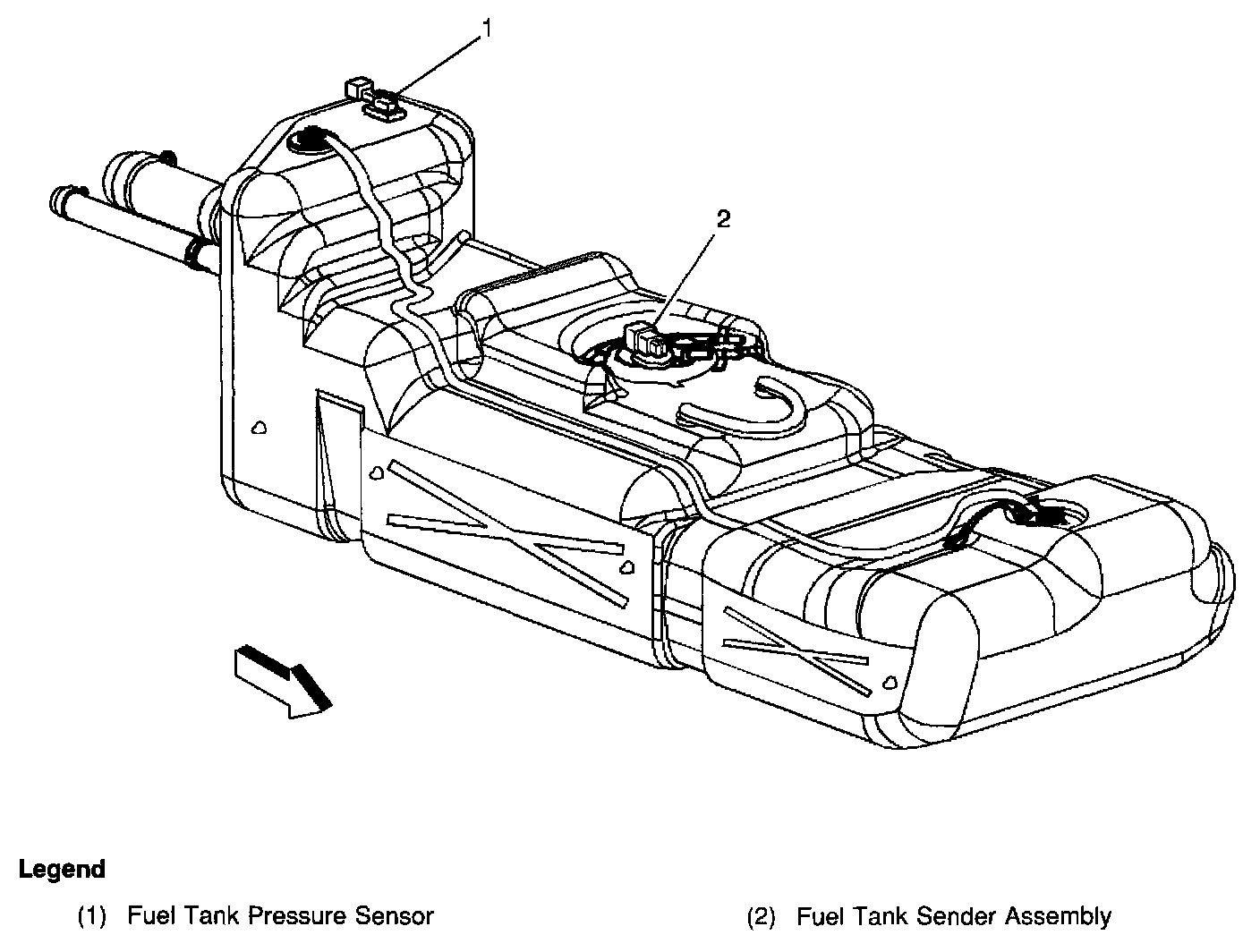 1

2

Legend

(1) Fuel Tank Pressure Sensor

(2) Fuel Tank Sender Assembly