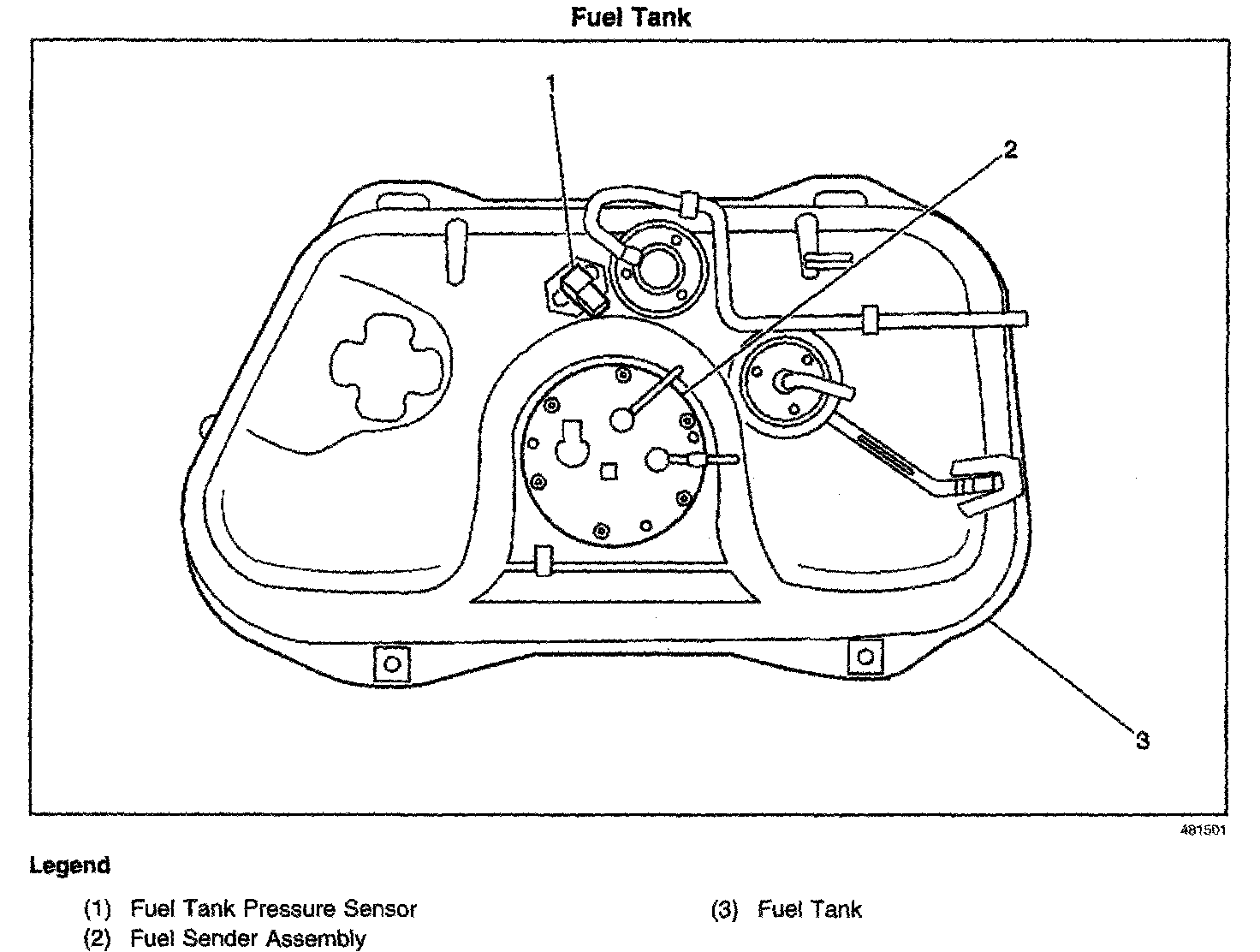 Fuel Tank

1

2

3

481501

Legend

(1) Fuel Tank Pressure Sensor
(2) Fuel Sender Assembly

(3) Fuel Tank