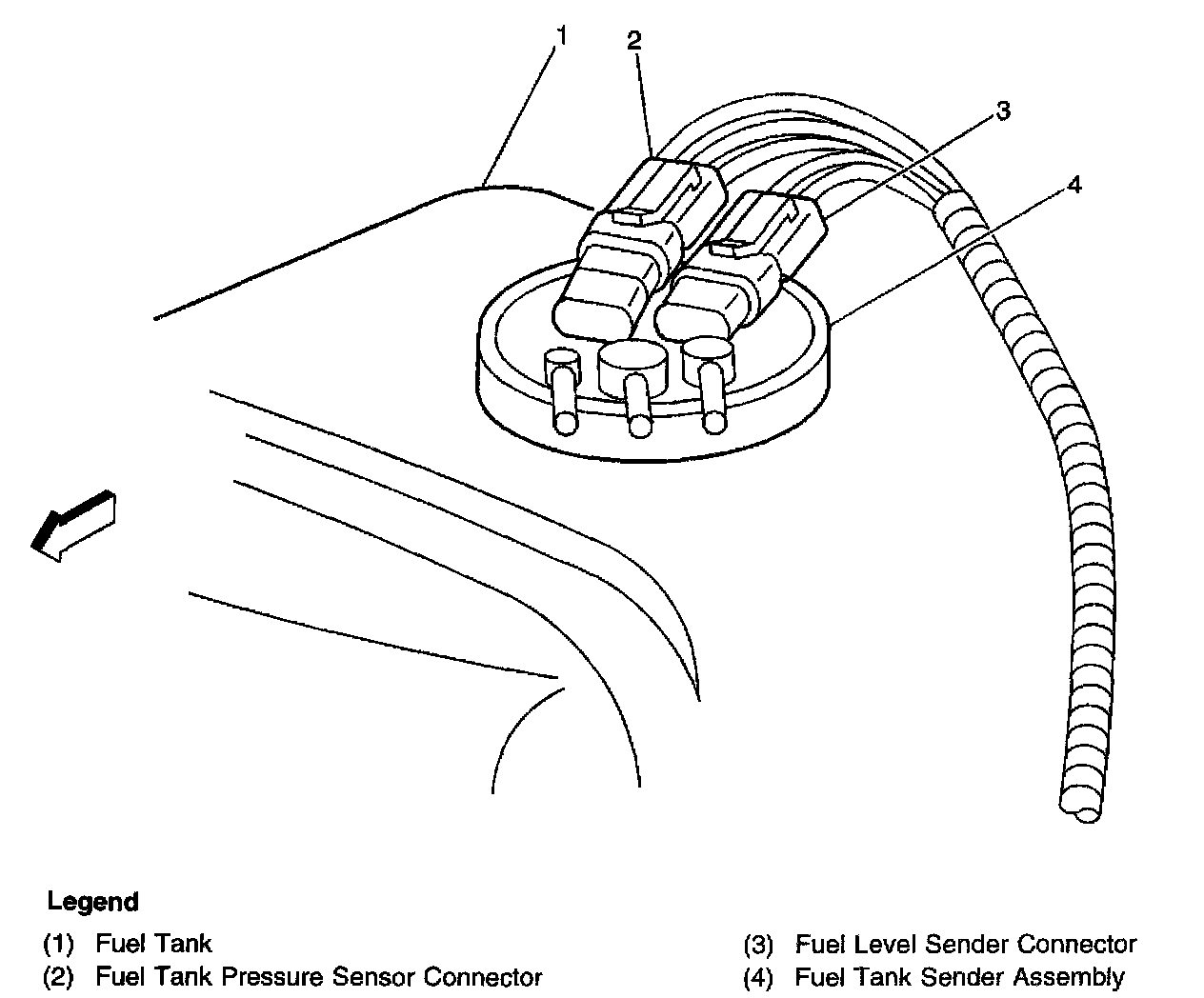 1
2
3
4

Legend
(1) Fuel Tank
(2) Fuel Tank Pressure Sensor Connector

(3) Fuel Level Sender Connector
(4) Fuel Tank Sender Assembly