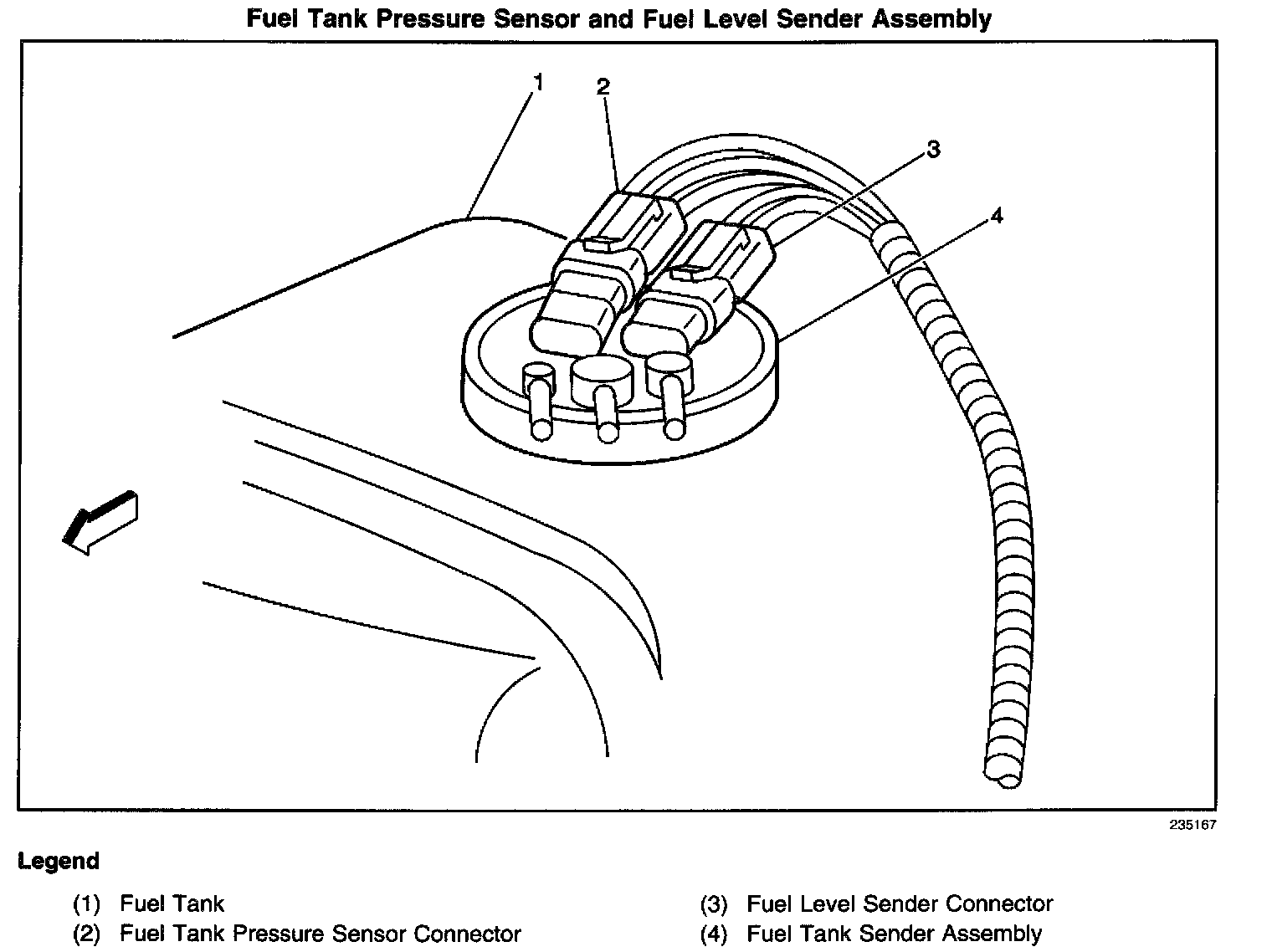 Fuel Tank Pressure Sensor and Fuel Level Sender Assembly

1
2
3
4

235167

Legend

(1) Fuel Tank
(2) Fuel Tank Pressure Sensor Connector

(3) Fuel Level Sender Connector
(4) Fuel Tank Sender Assembly