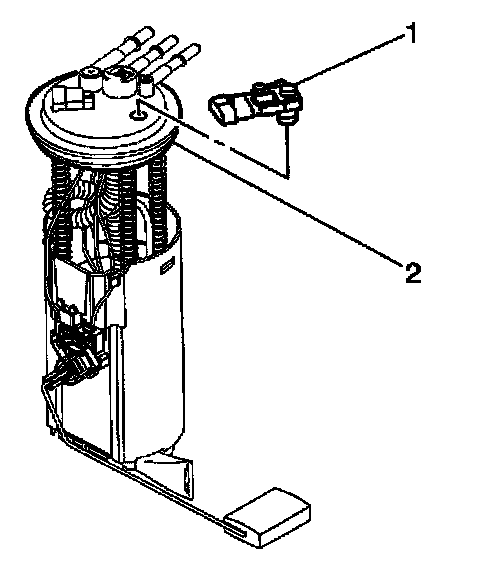 1
2