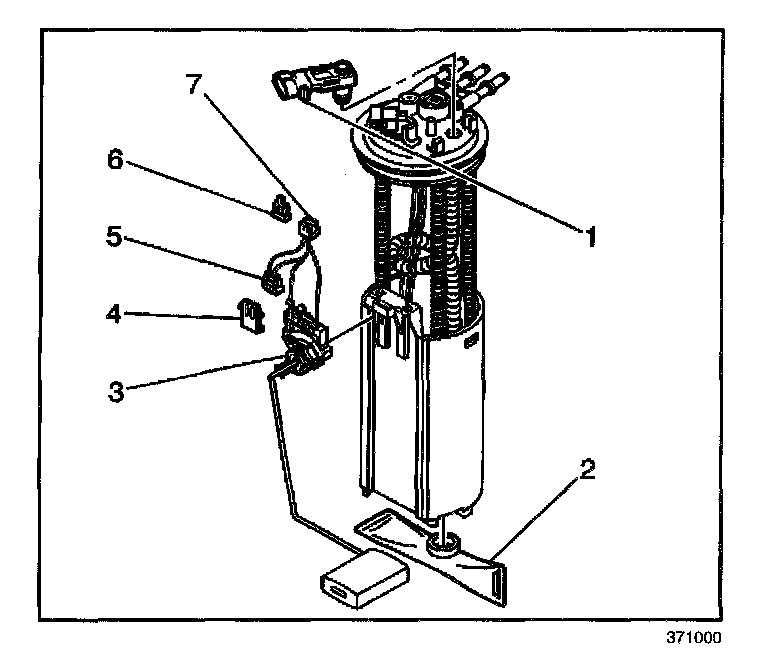 7
6
5
4
3
1
2
371000