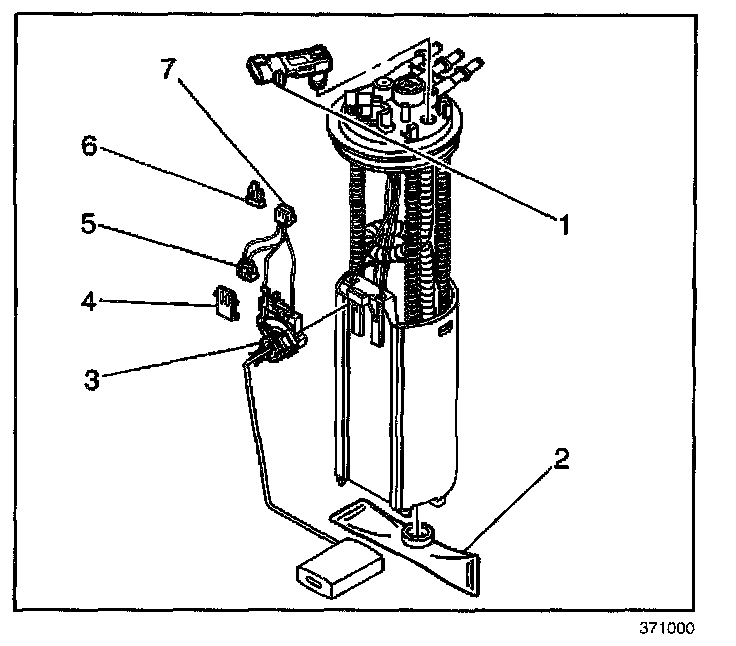 7
6
5
4
3
1
2
371000