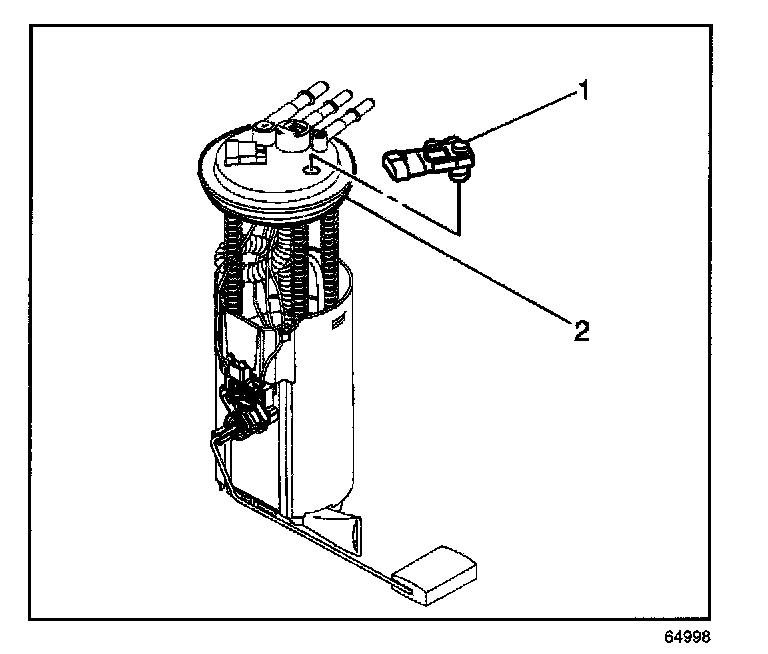 1
2
64998