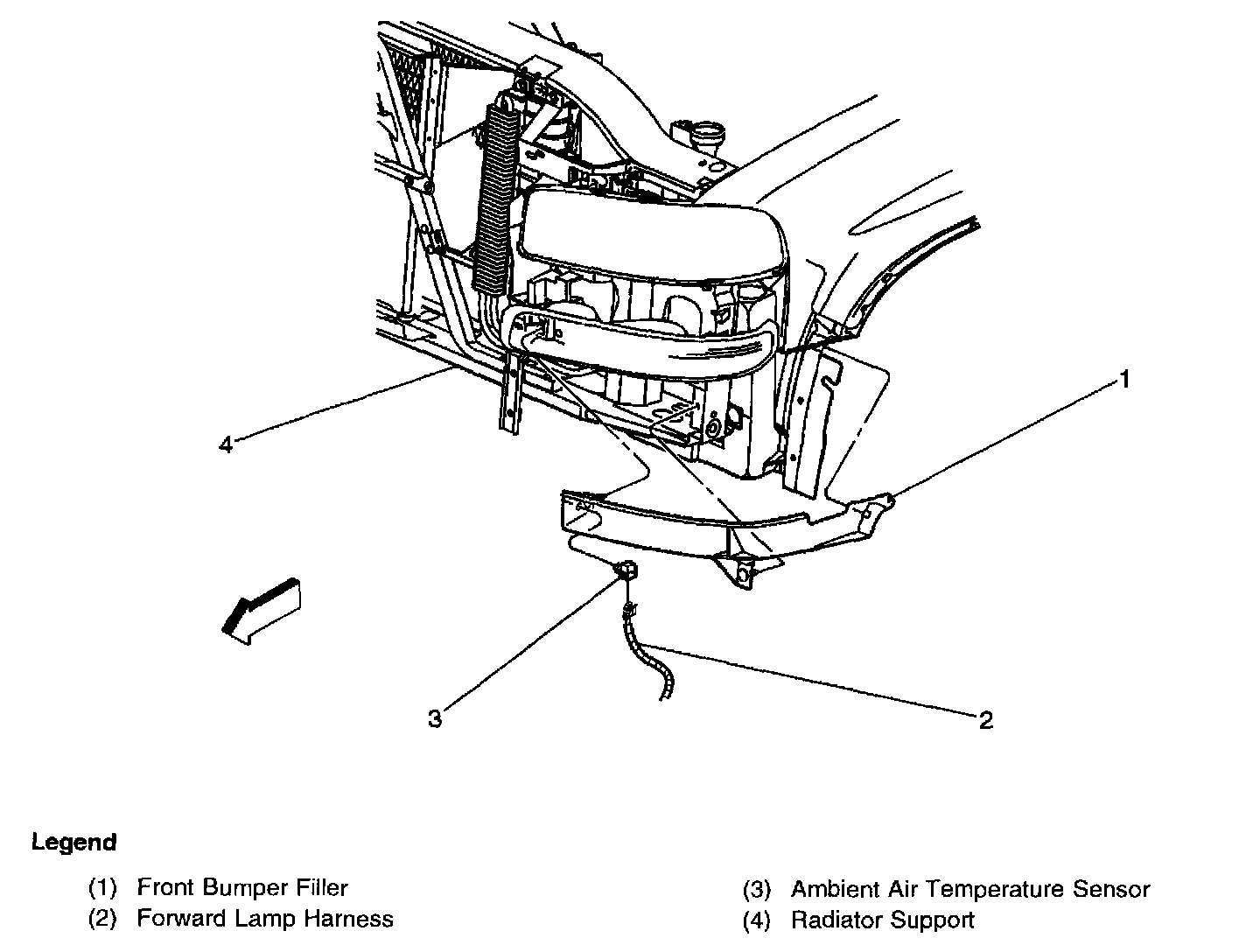 1

4

3

2

Legend

(1) Front Bumper Filler
(2) Forward Lamp Harness

(3) Ambient Air Temperature Sensor
(4) Radiator Support