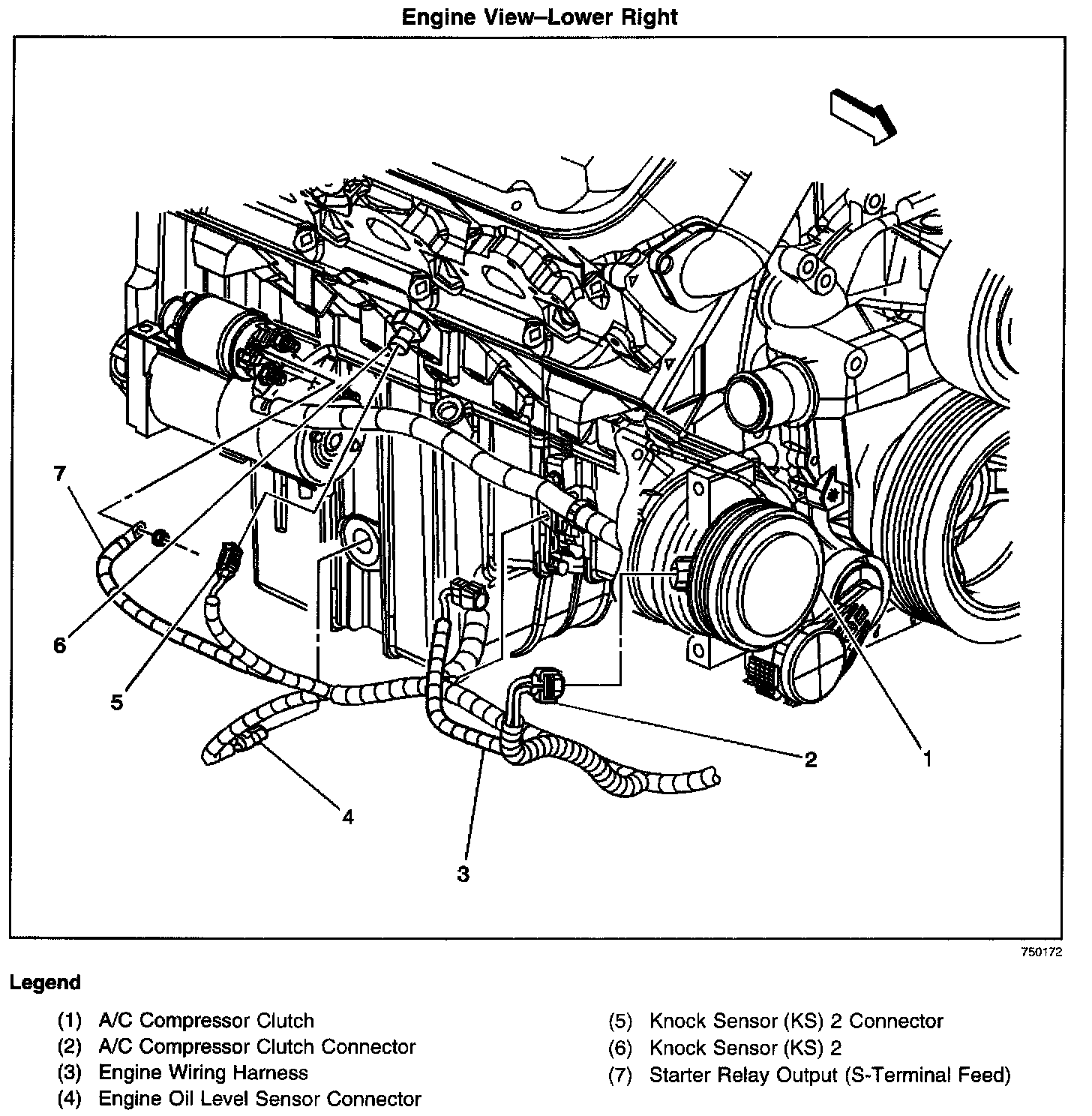 Engine View–Lower Right

7

6

5

4

3

2

1

750172

Legend

(1) A/C Compressor Clutch
(2) A/C Compressor Clutch Connector
(3) Engine Wiring Harness
(4) Engine Oil Level Sensor Connector

(5) Knock Sensor (KS) 2 Connector
(6) Knock Sensor (KS) 2
(7) Starter Relay Output (S-Terminal Feed)